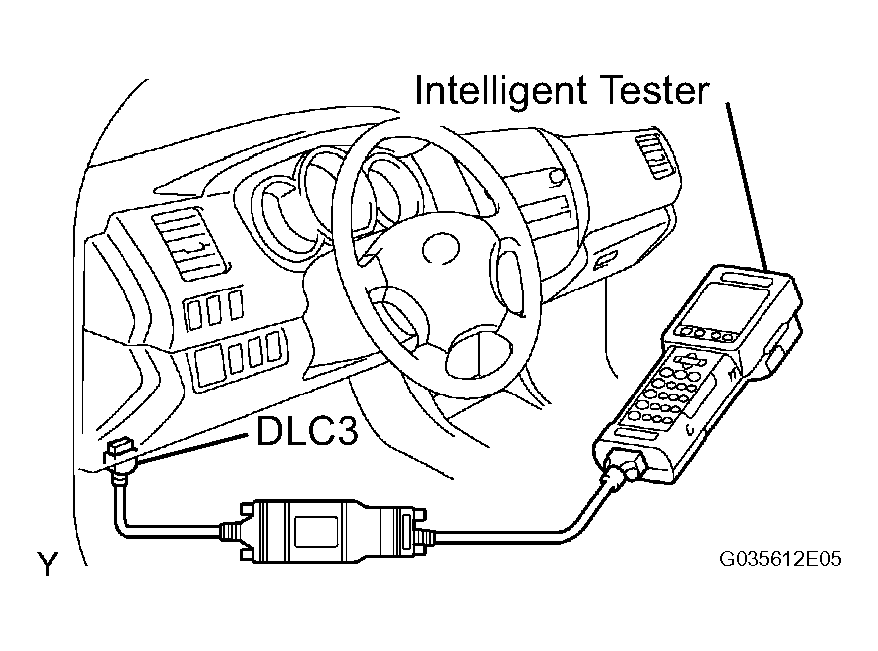 Intelligent Tester

DLC3

Y

G035612E05