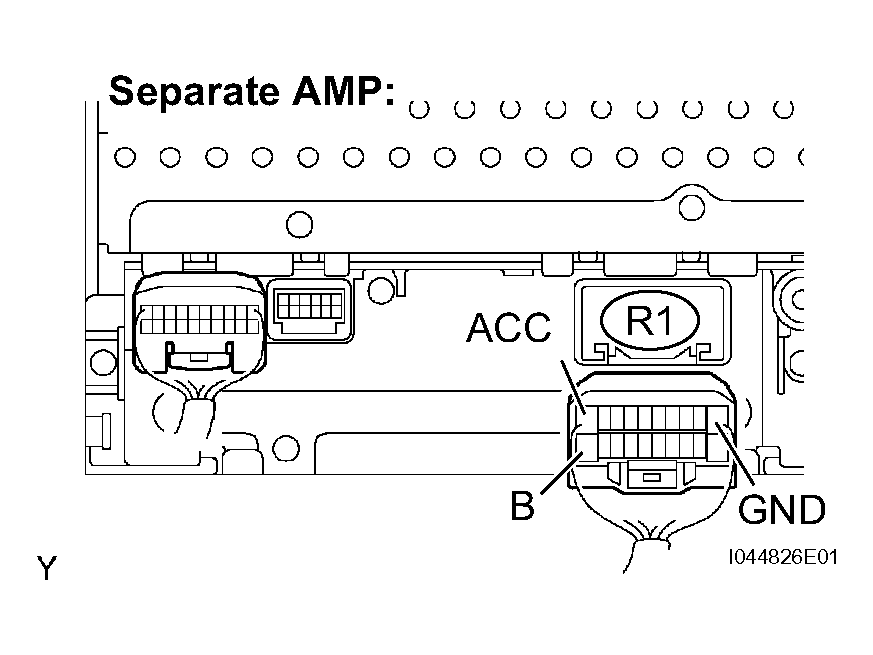 Separate AMP:

R1

ACC

B

GND

Y

I044826E01