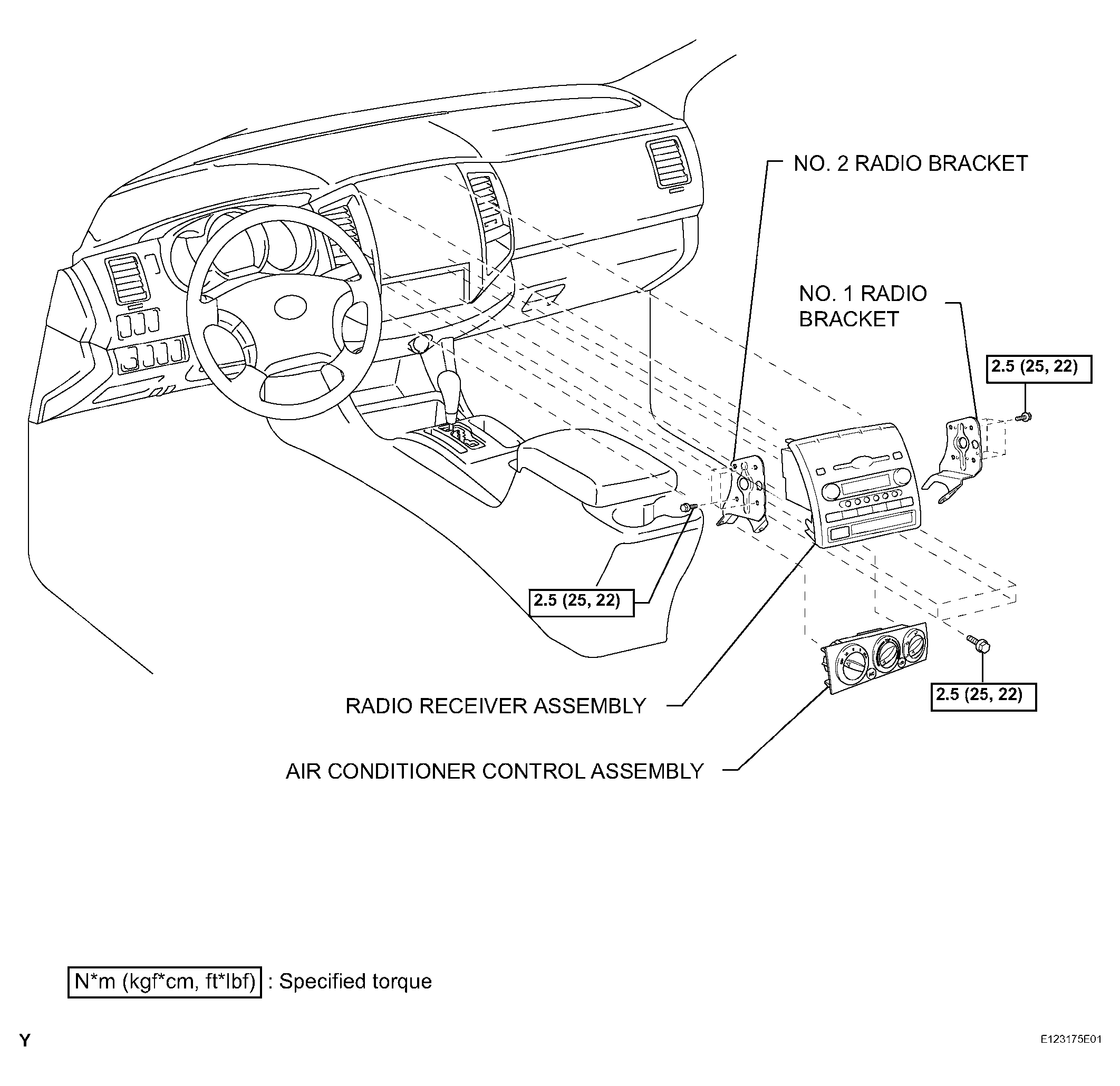 NO. 2 RADIO BRACKET

NO. 1 RADIO BRACKET

2.5 (25, 22)

2.5 (25, 22)

2.5 (25, 22)

RADIO RECEIVER ASSEMBLY

AIR CONDITIONER CONTROL ASSEMBLY

N*m (kgf*cm, ft*lbf) : Specified torque

Y

E123175E01