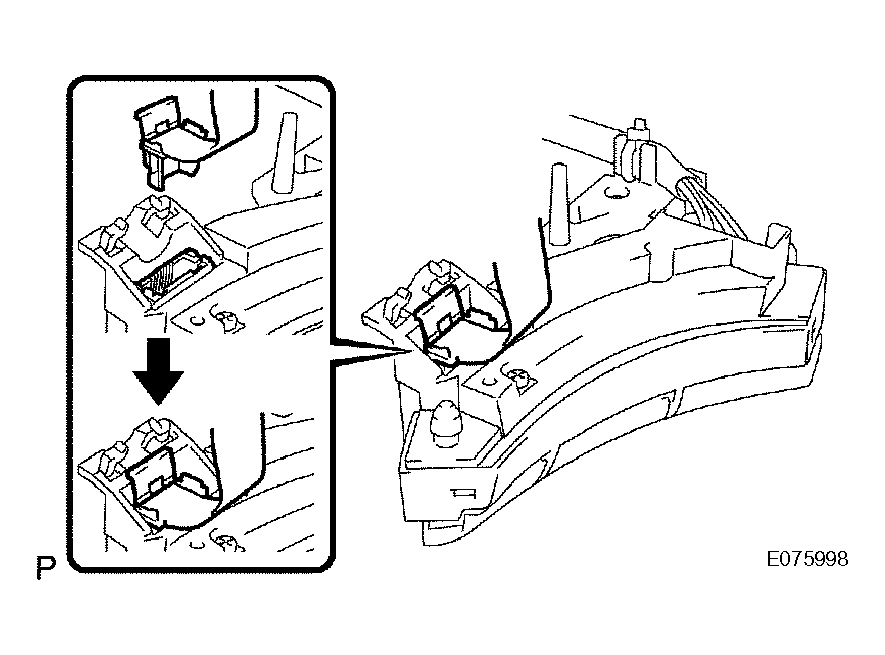 P

E075998