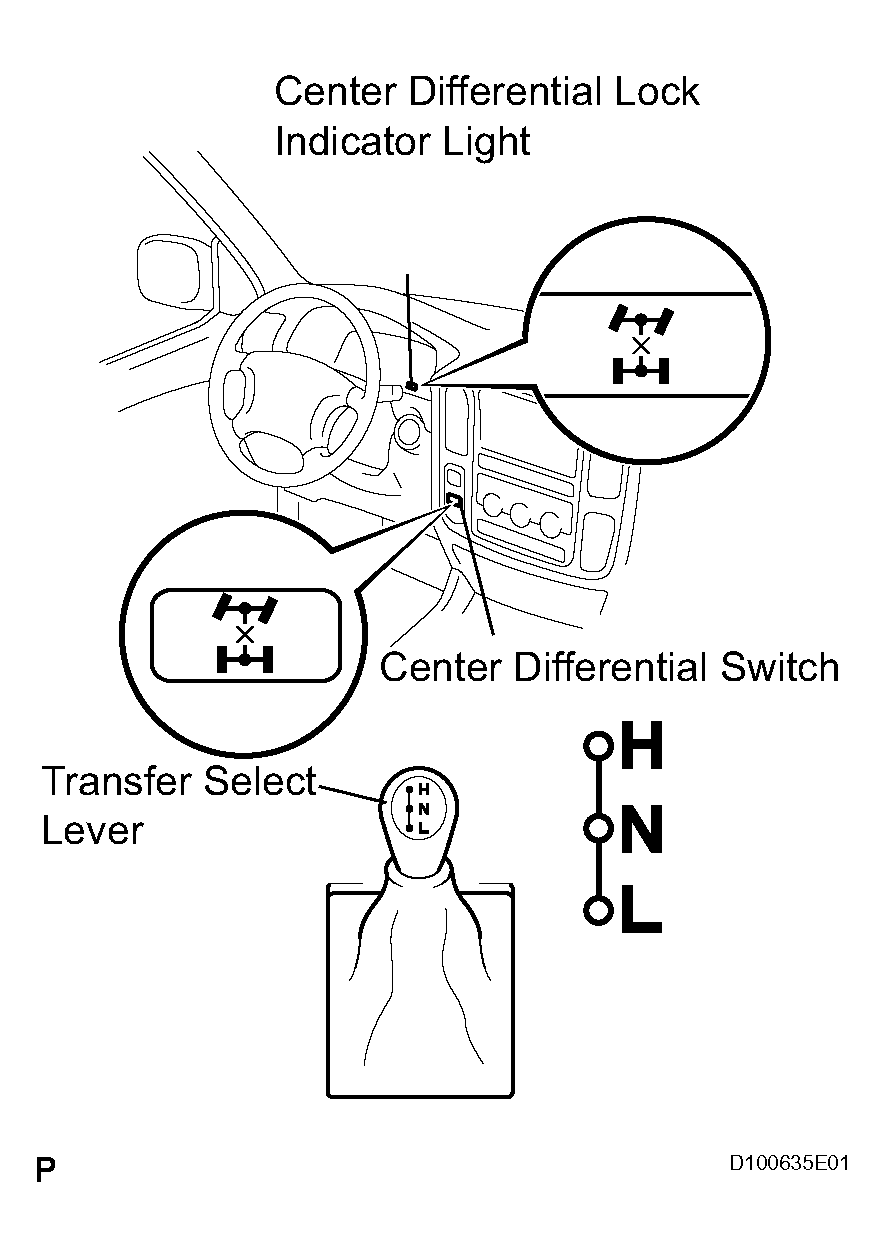 Center Differential Lock Indicator Light

Center Differential Switch

Transfer Select Lever

H
N
L

H
N
L

P

D100635E01