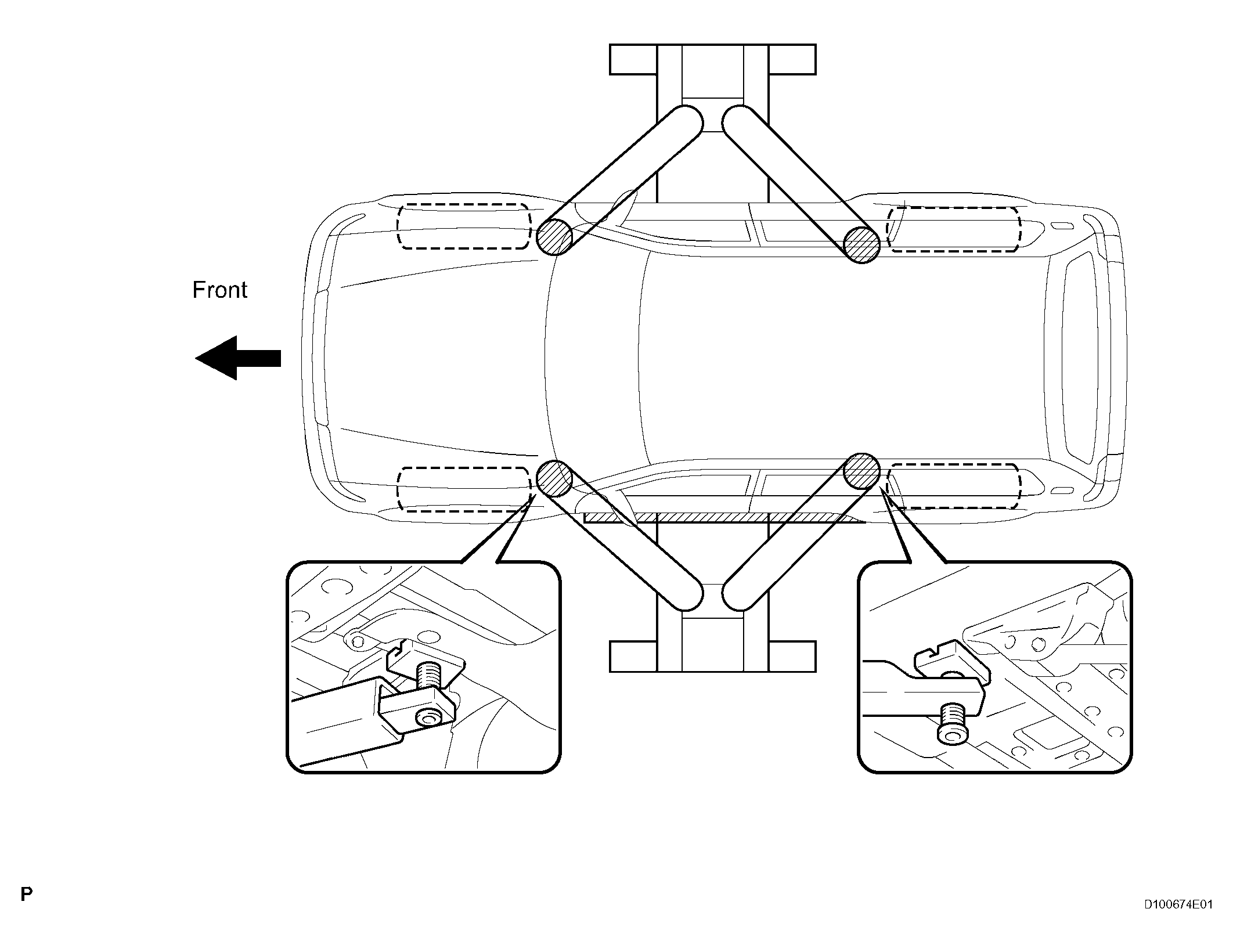 Front

P

D100674E01