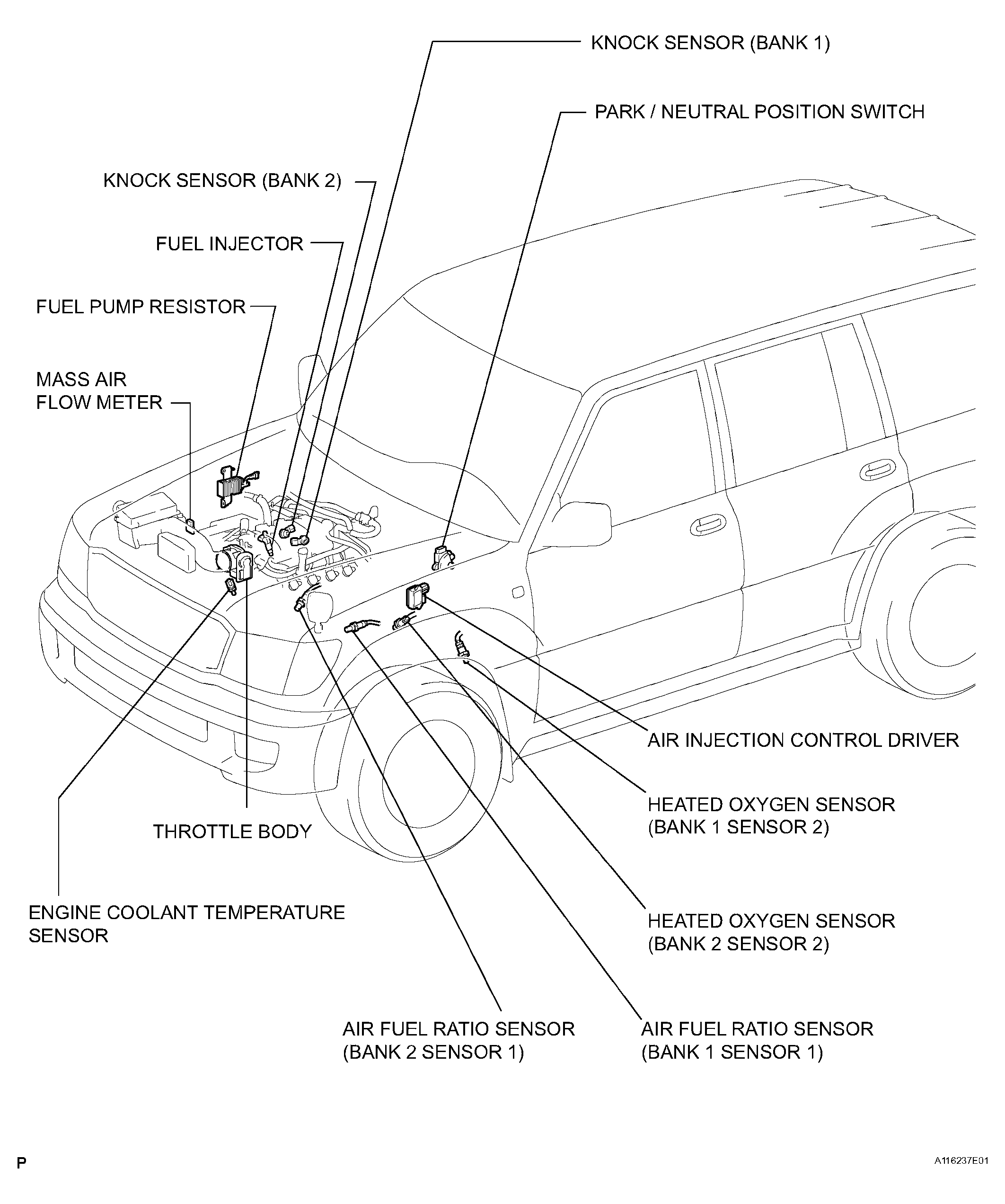 KNOCK SENSOR (BANK 1)

PARK / NEUTRAL POSITION SWITCH

KNOCK SENSOR (BANK 2)

FUEL INJECTOR

FUEL PUMP RESISTOR

MASS AIR FLOW METER

AIR INJECTION CONTROL DRIVER

HEATED OXYGEN SENSOR (BANK 1 SENSOR 2)

THROTTLE BODY

ENGINE COOLANT TEMPERATURE SENSOR

HEATED OXYGEN SENSOR (BANK 2 SENSOR 2)

AIR FUEL RATIO SENSOR (BANK 2 SENSOR 1)

AIR FUEL RATIO SENSOR (BANK 1 SENSOR 1)

P

A116237E01