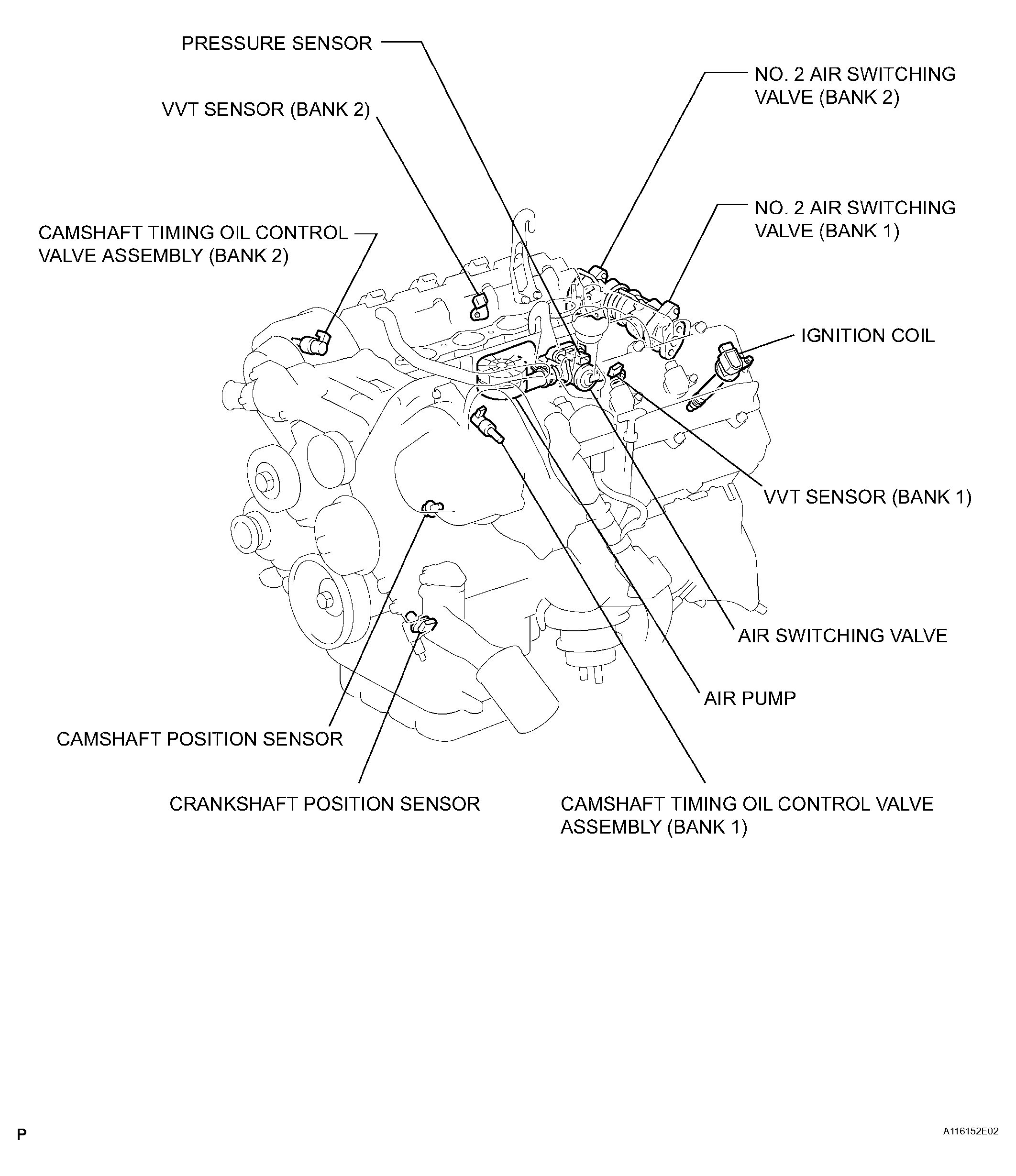 PRESSURE SENSOR

NO. 2 AIR SWITCHING VALVE (BANK 2)

VVT SENSOR (BANK 2)

NO. 2 AIR SWITCHING VALVE (BANK 1)

CAMSHAFT TIMING OIL CONTROL VALVE ASSEMBLY (BANK 2)

IGNITION COIL

VVT SENSOR (BANK 1)

AIR SWITCHING VALVE

AIR PUMP

CAMSHAFT POSITION SENSOR

CRANKSHAFT POSITION SENSOR

CAMSHAFT TIMING OIL CONTROL VALVE ASSEMBLY (BANK 1)

P

A116152E02