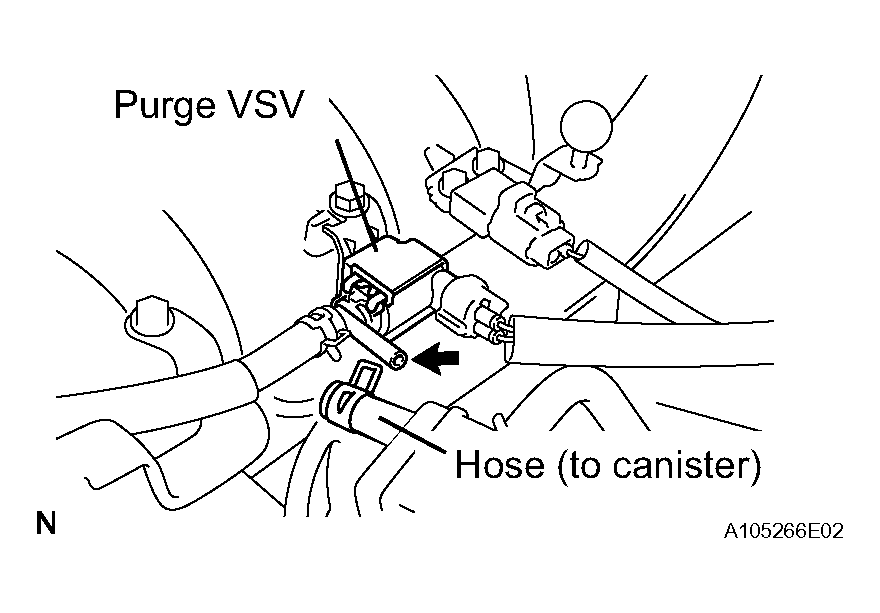 Purge VSV

Hose (to canister)

N

A105266E02