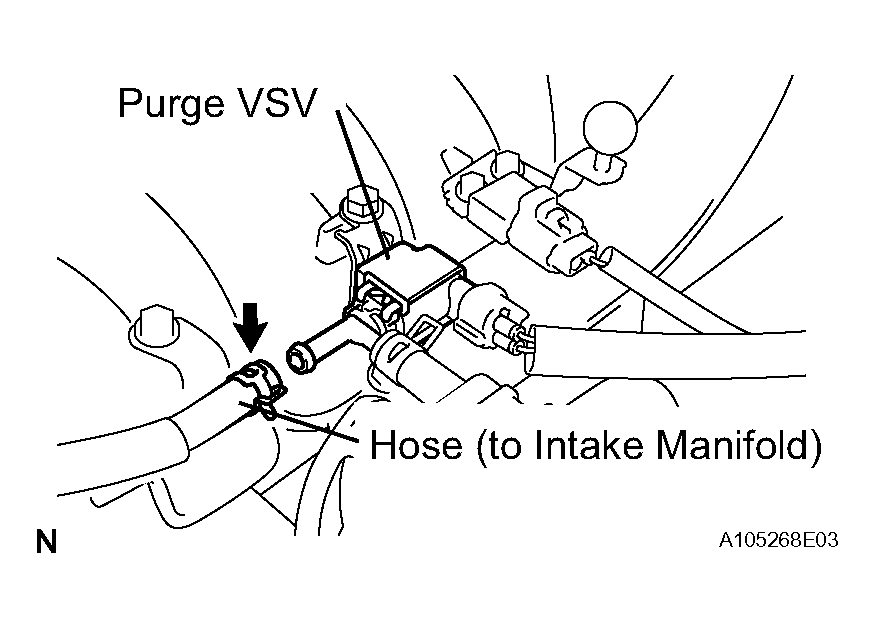 Purge VSV

Hose (to Intake Manifold)

N

A105268E03