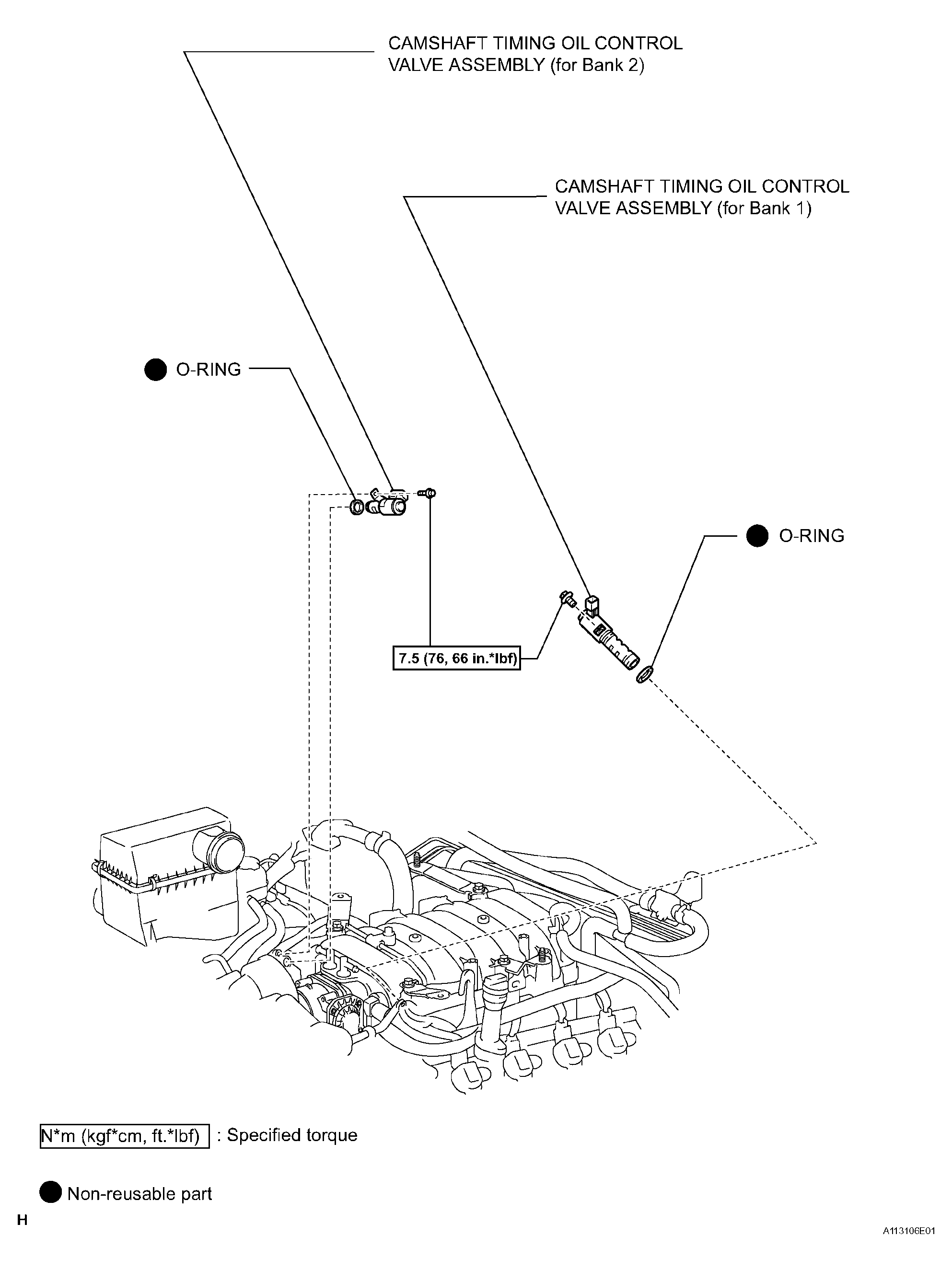 CAMSHAFT TIMING OIL CONTROL VALVE ASSEMBLY (for Bank 2)

CAMSHAFT TIMING OIL CONTROL VALVE ASSEMBLY (for Bank 1)

O-RING

O-RING

7.5 (76, 66 in.*lbf)

N*m (kgf*cm, ft.*lbf) : Specified torque

Non-reusable part

H

A113106E01