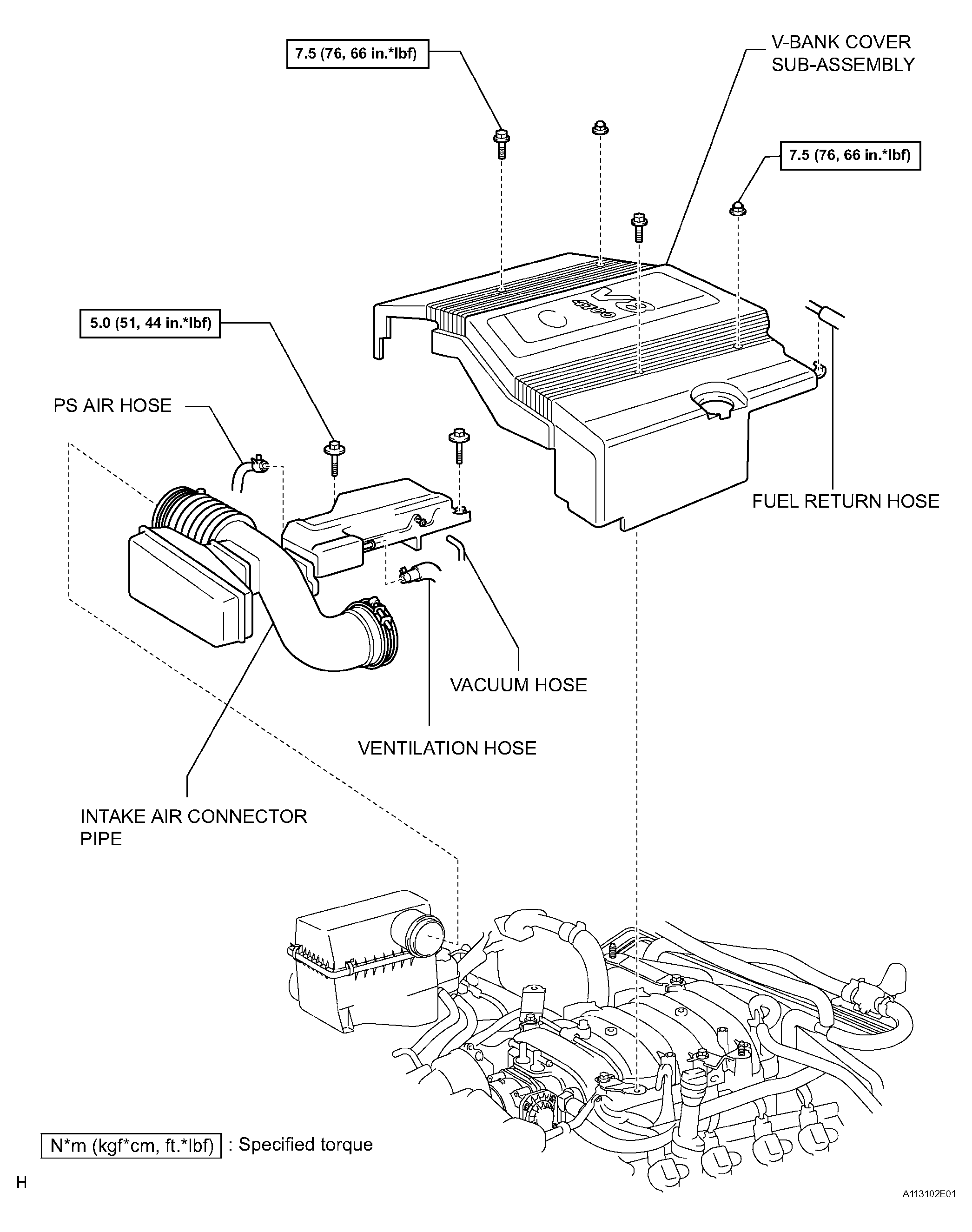 7.5 (76, 66 in.*lbf)

V-BANK COVER SUB-ASSEMBLY

7.5 (76, 66 in.*lbf)

V8 4700

5.0 (51, 44 in.*lbf)

PS AIR HOSE

FUEL RETURN HOSE

VACUUM HOSE

VENTILATION HOSE

INTAKE AIR CONNECTOR PIPE

N*m (kgf*cm, ft.*lbf) : Specified torque

H

A113102E01