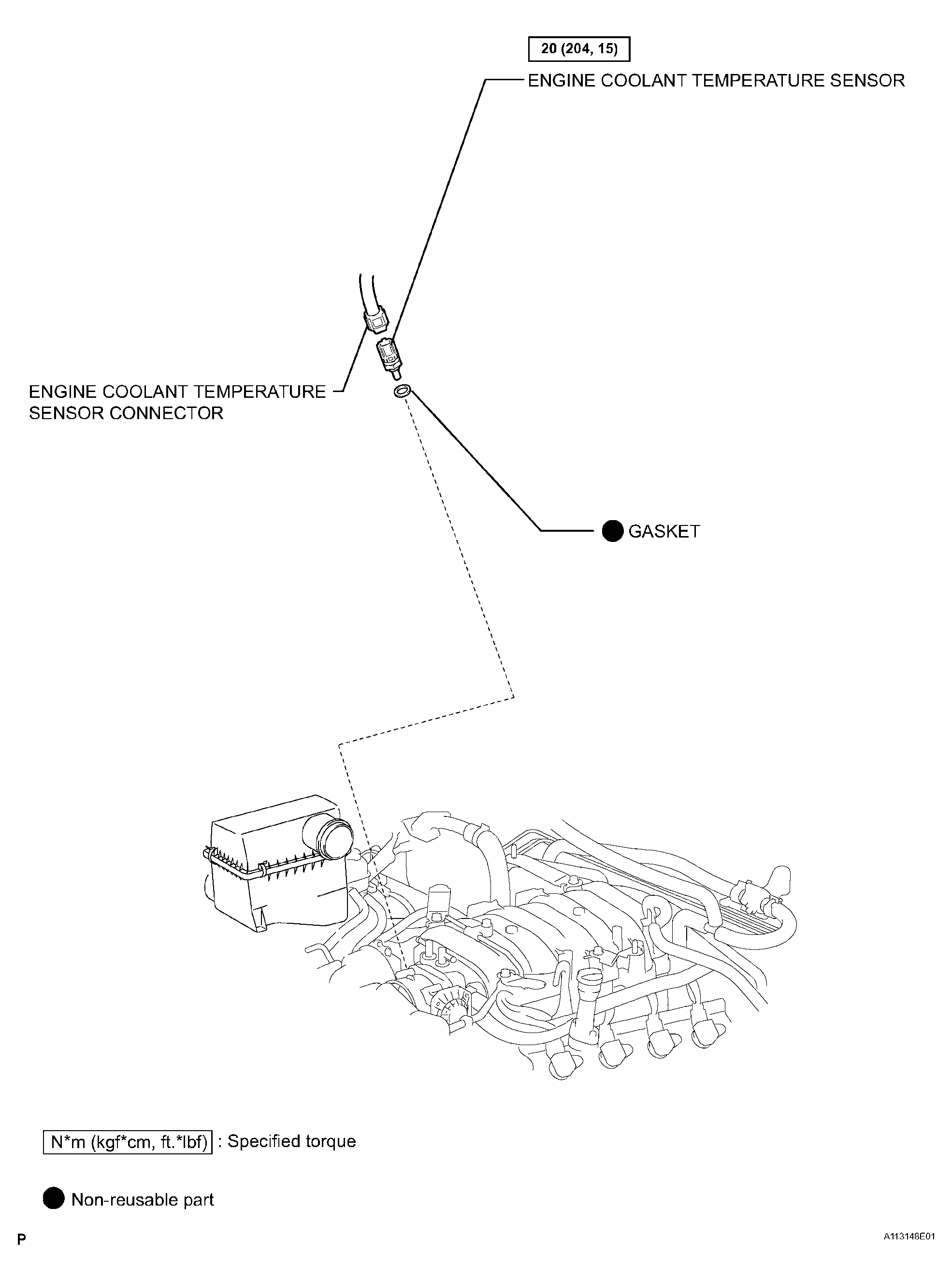 20 (204, 15)

ENGINE COOLANT TEMPERATURE SENSOR

ENGINE COOLANT TEMPERATURE SENSOR CONNECTOR

GASKET

N*m (kgf*cm, ft.*lbf) : Specified torque

Non-reusable part

P

A113148E01