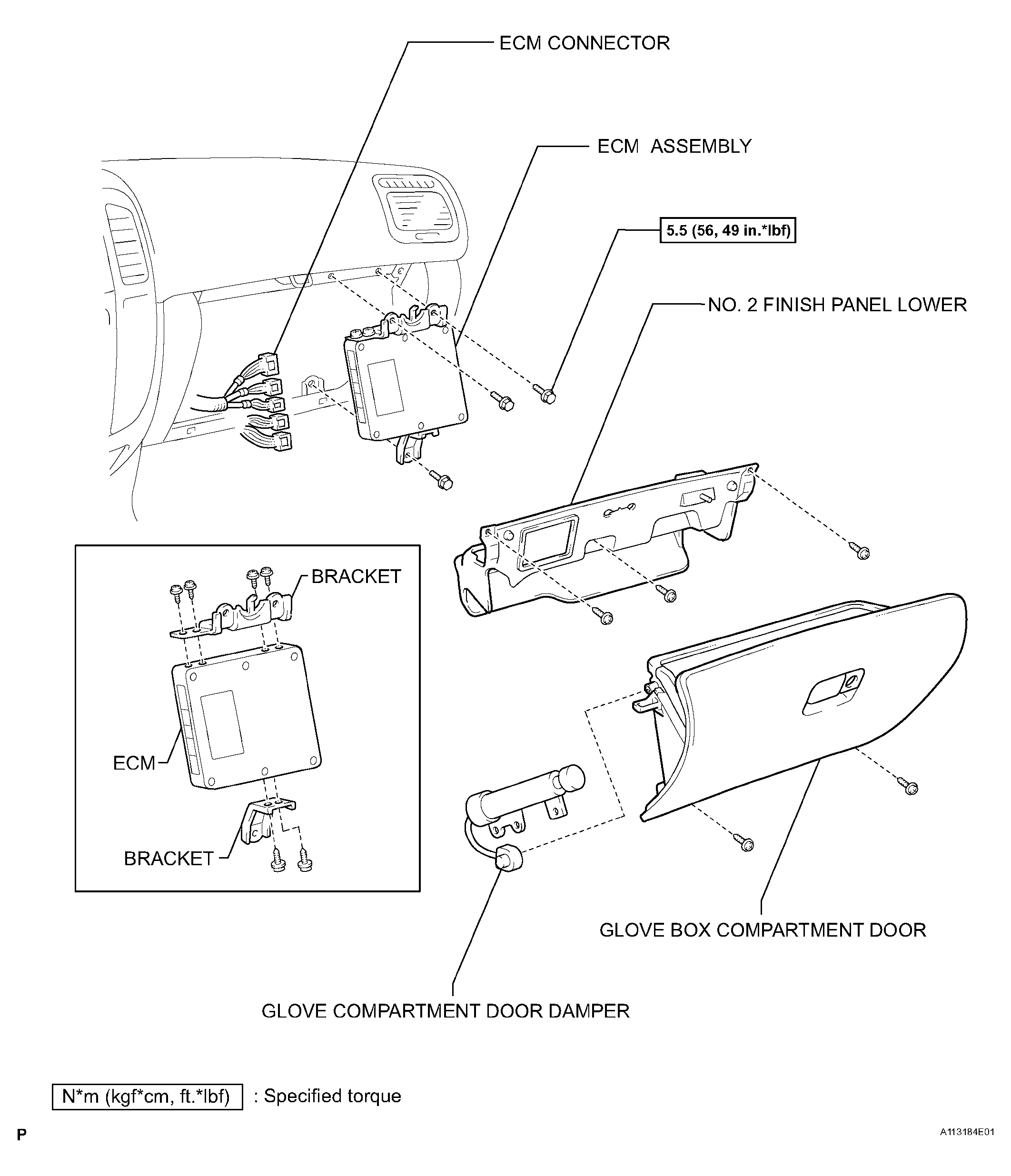 ECM CONNECTOR

ECM ASSEMBLY

5.5 (56, 49 in.*lbf)

NO. 2 FINISH PANEL LOWER

BRACKET

ECM

BRACKET

GLOVE BOX COMPARTMENT DOOR

GLOVE COMPARTMENT DOOR DAMPER

N*m (kgf*cm, ft.*lbf) : Specified torque

P

A113184E01