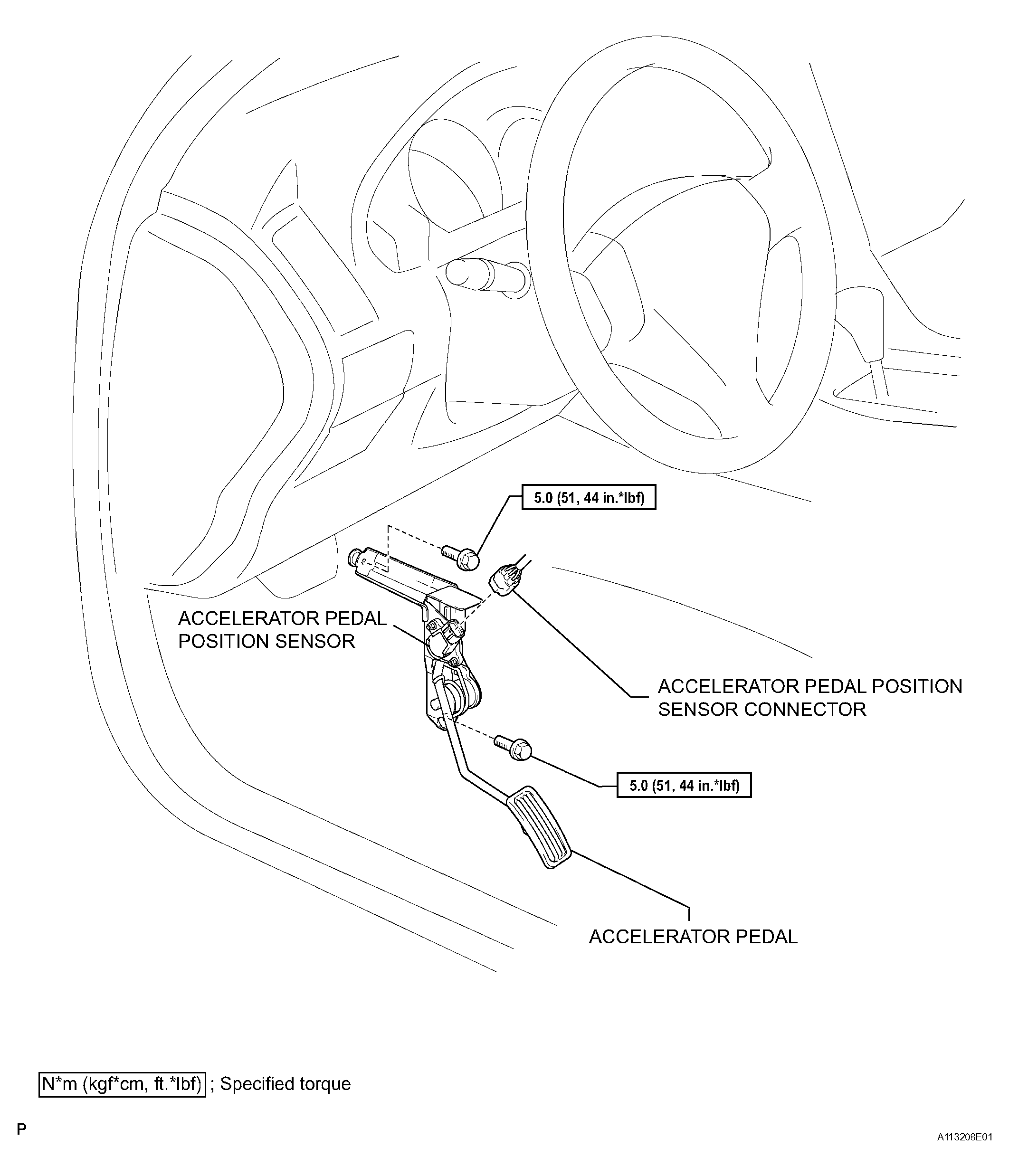 5.0 (51, 44 in.*lbf)

ACCELERATOR PEDAL POSITION SENSOR

ACCELERATOR PEDAL POSITION SENSOR CONNECTOR

5.0 (51, 44 in.*lbf)

ACCELERATOR PEDAL

N*m (kgf*cm, ft.*lbf) ; Specified torque

P

A113208E01