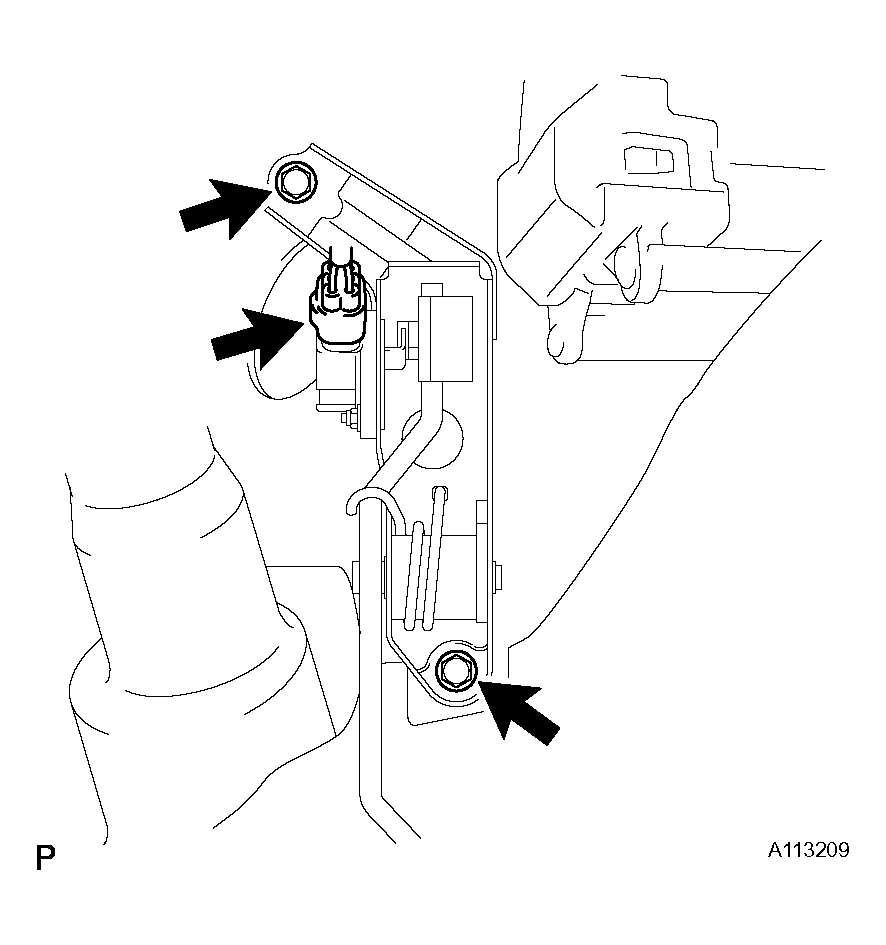 P

A113209