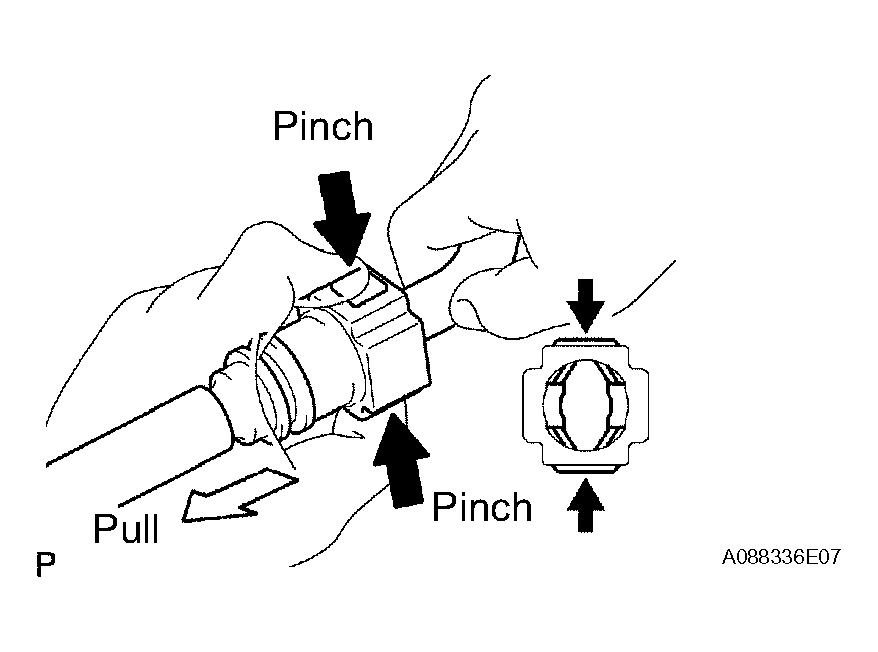 Pinch

Pinch

Pull

P

A088336E07