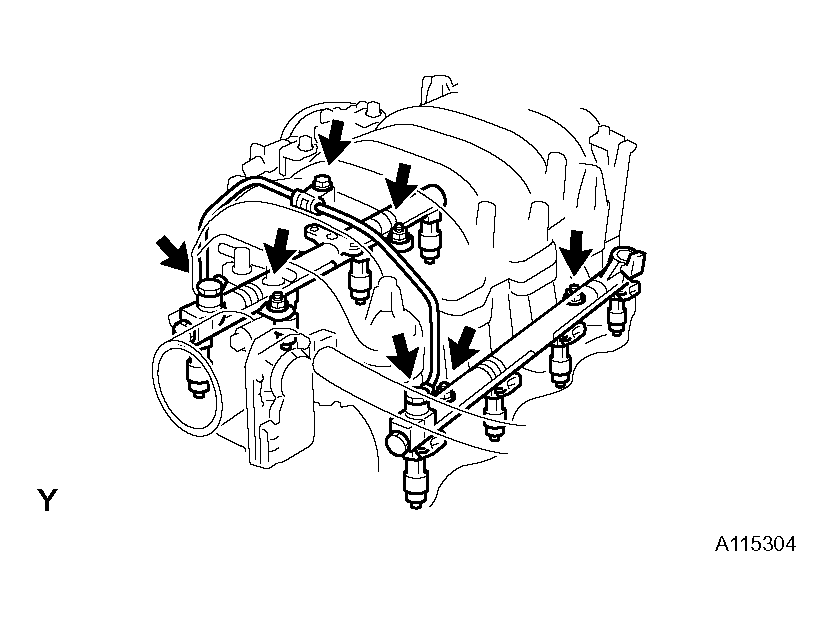 Y

A115304