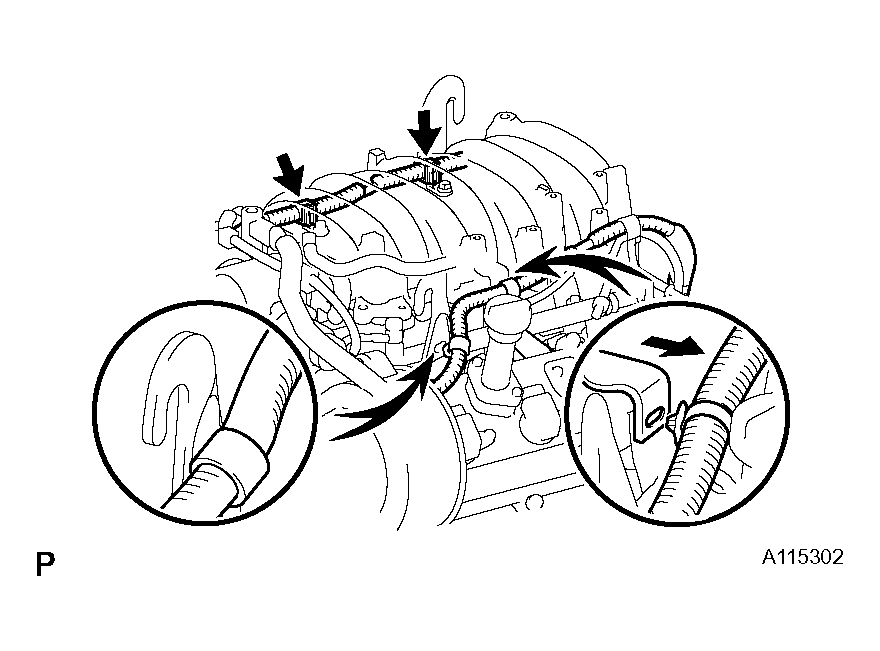 P

A115302