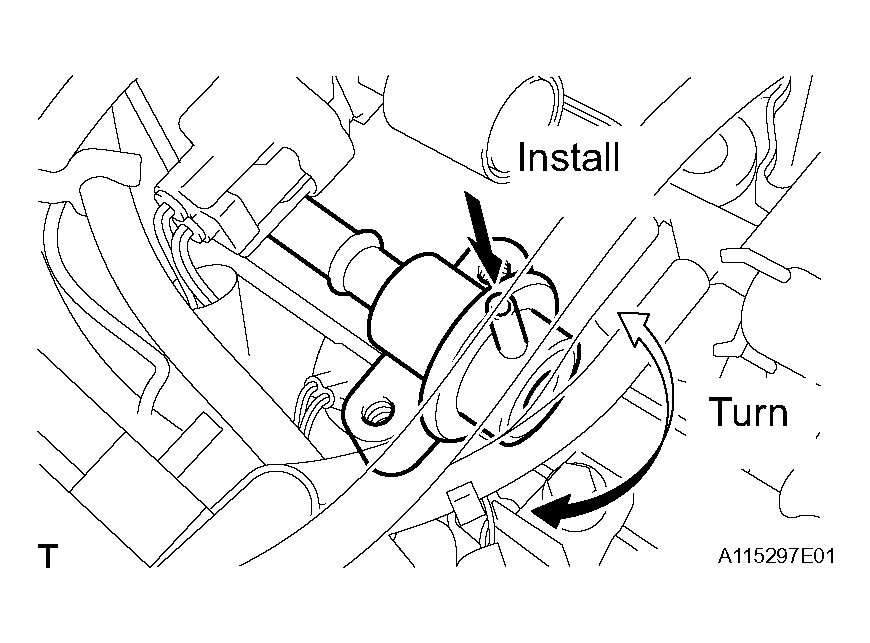 Install

Turn

T

A115297E01