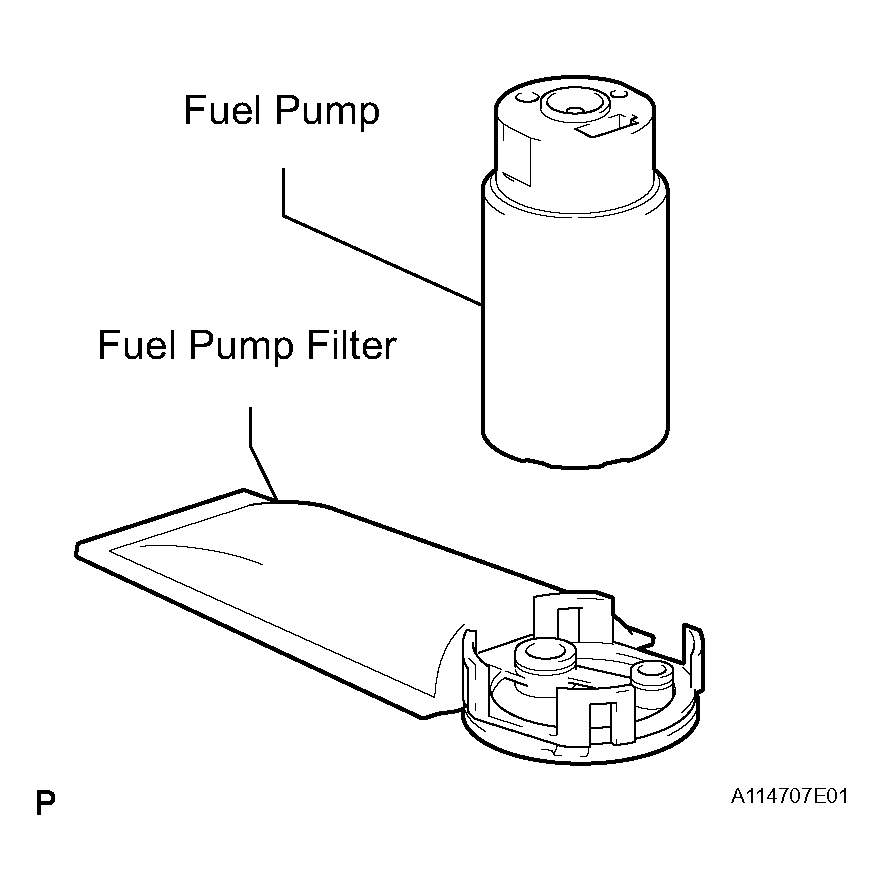 Fuel Pump

Fuel Pump Filter

P

A114707E01