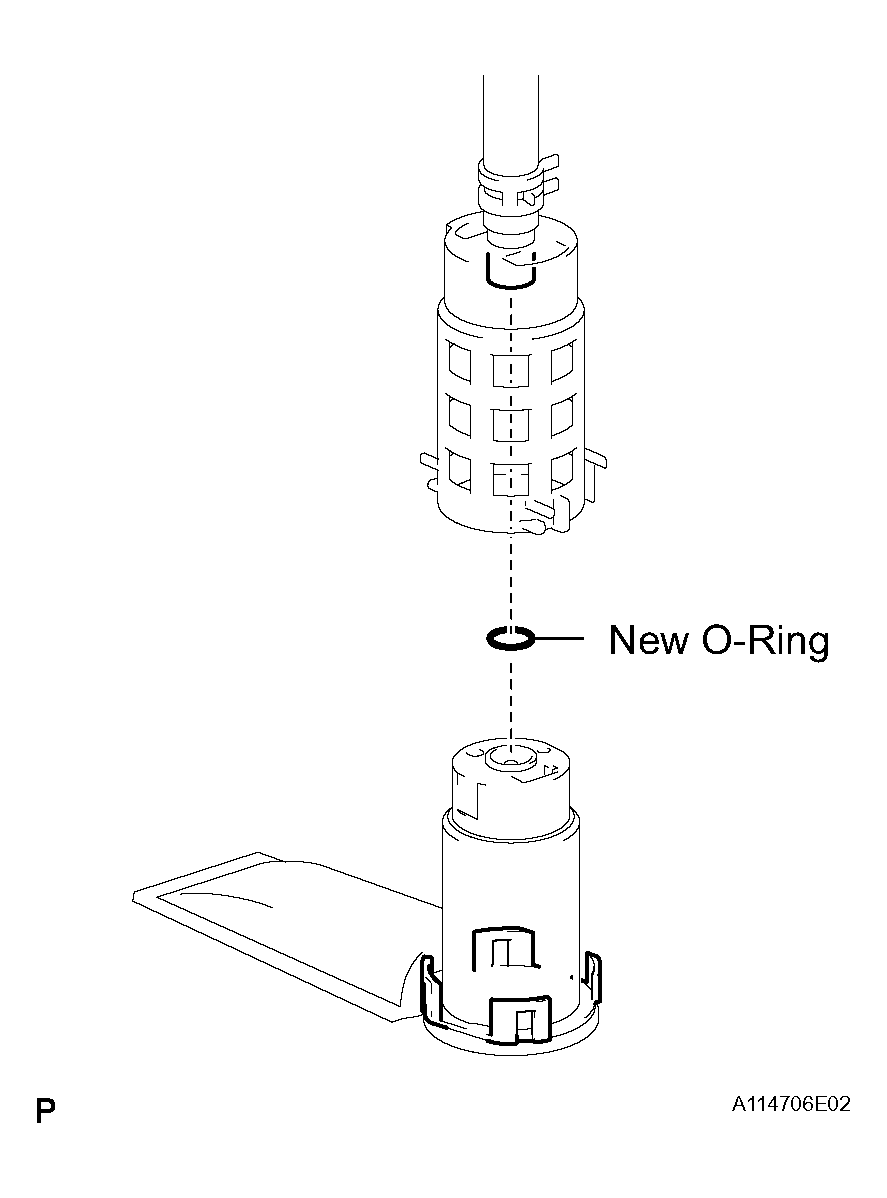 New O-Ring

P

A114706E02