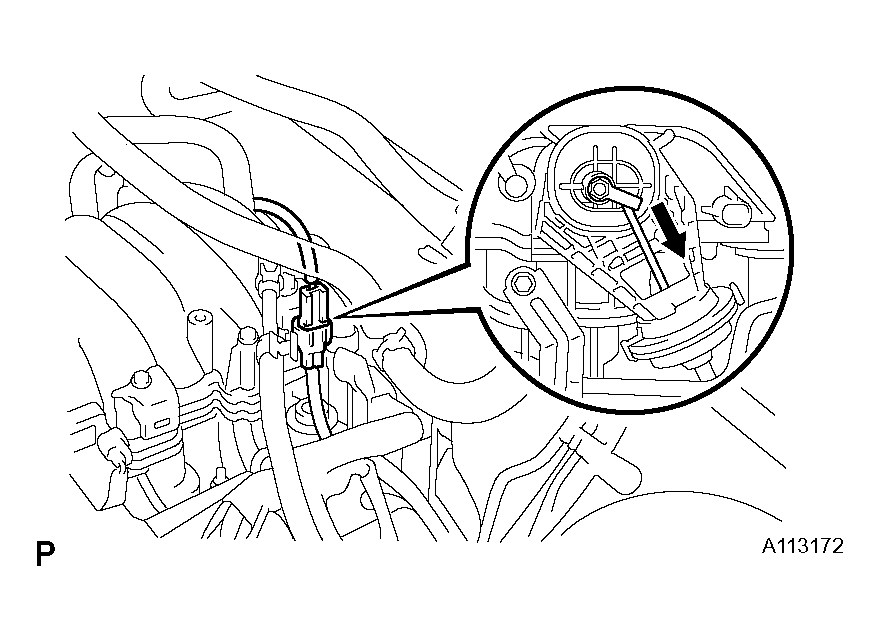 P

A113172