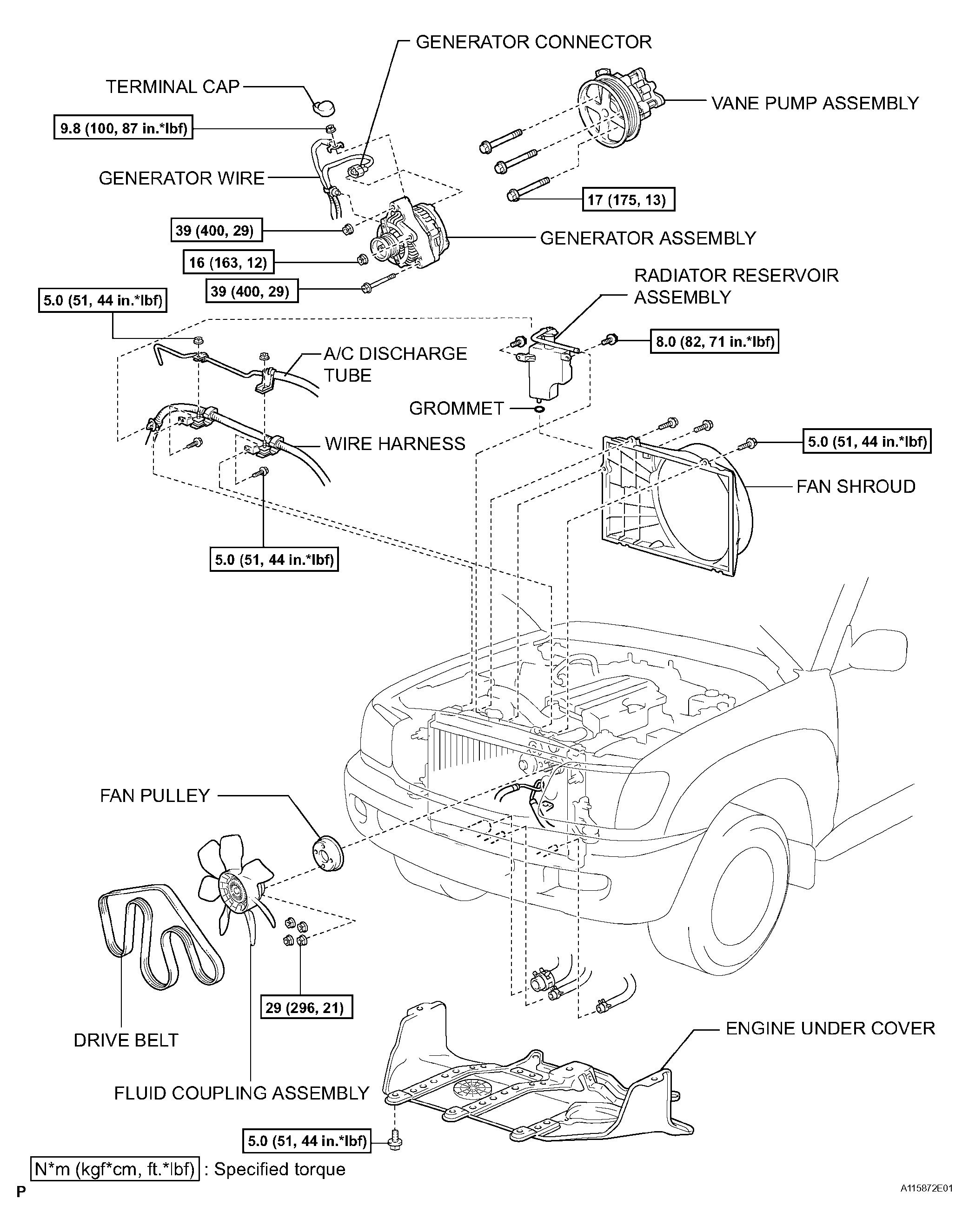 GENERATOR CONNECTOR

TERMINAL CAP

VANE PUMP ASSEMBLY

9.8 (100, 87 in.*lbf)

GENERATOR WIRE

17 (175, 13)

39 (400, 29)

GENERATOR ASSEMBLY

16 (163, 12)

39 (400, 29)

RADIATOR RESERVOIR ASSEMBLY

5.0 (51, 44 in.*lbf)

8.0 (82, 71 in.*lbf)

A/C DISCHARGE TUBE

GROMMET

WIRE HARNESS

5.0 (51, 44 in.*lbf)

FAN SHROUD

5.0 (51, 44 in.*lbf)

FAN PULLEY

29 (296, 21)

DRIVE BELT

ENGINE UNDER COVER

FLUID COUPLING ASSEMBLY

5.0 (51, 44 in.*lbf)

N*m (kgf*cm, ft.*lbf) : Specified torque

P

A115872E01