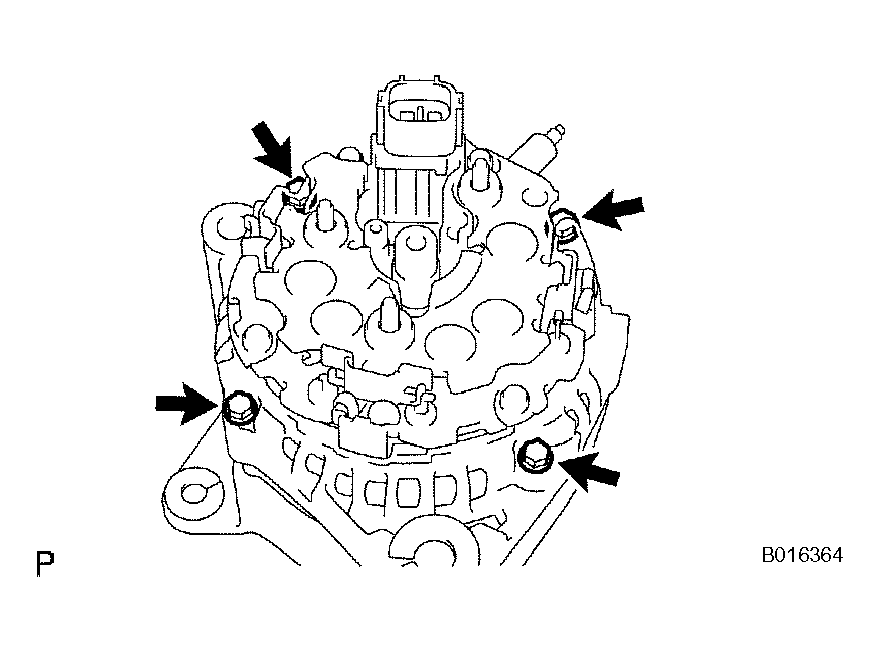 P

B016364