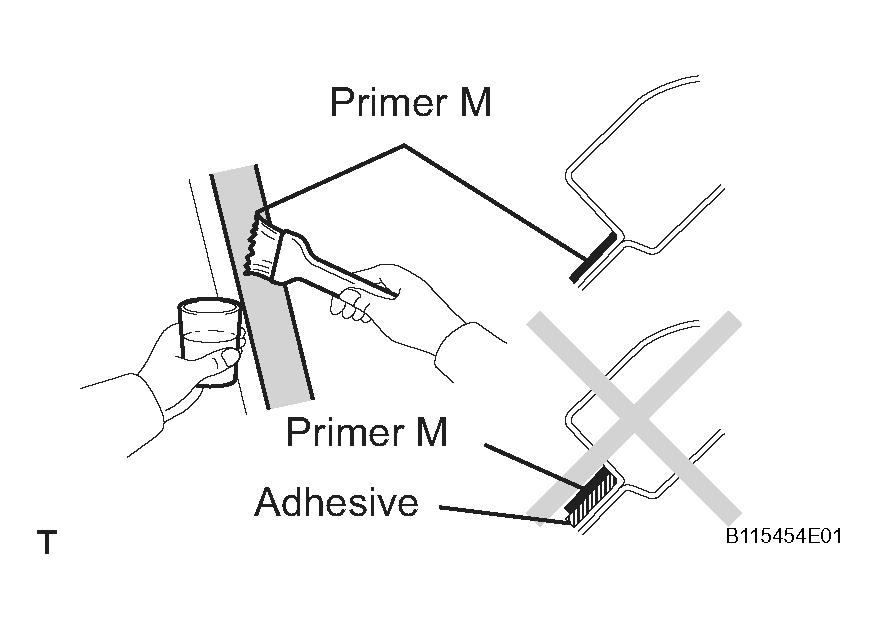 Primer M

Primer M

Adhesive

T

B115454E01