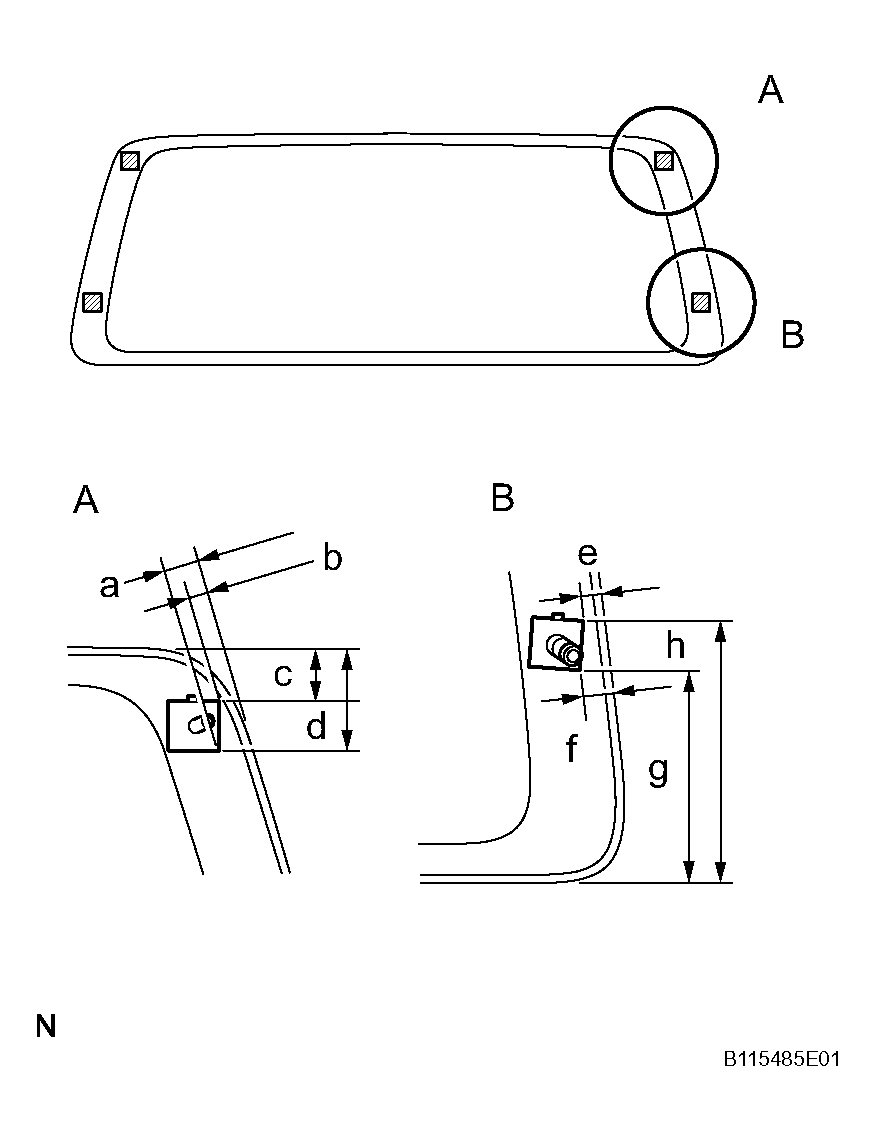 A

B

A

a

b

c

d

B

e

h

f

g

N

B115485E01