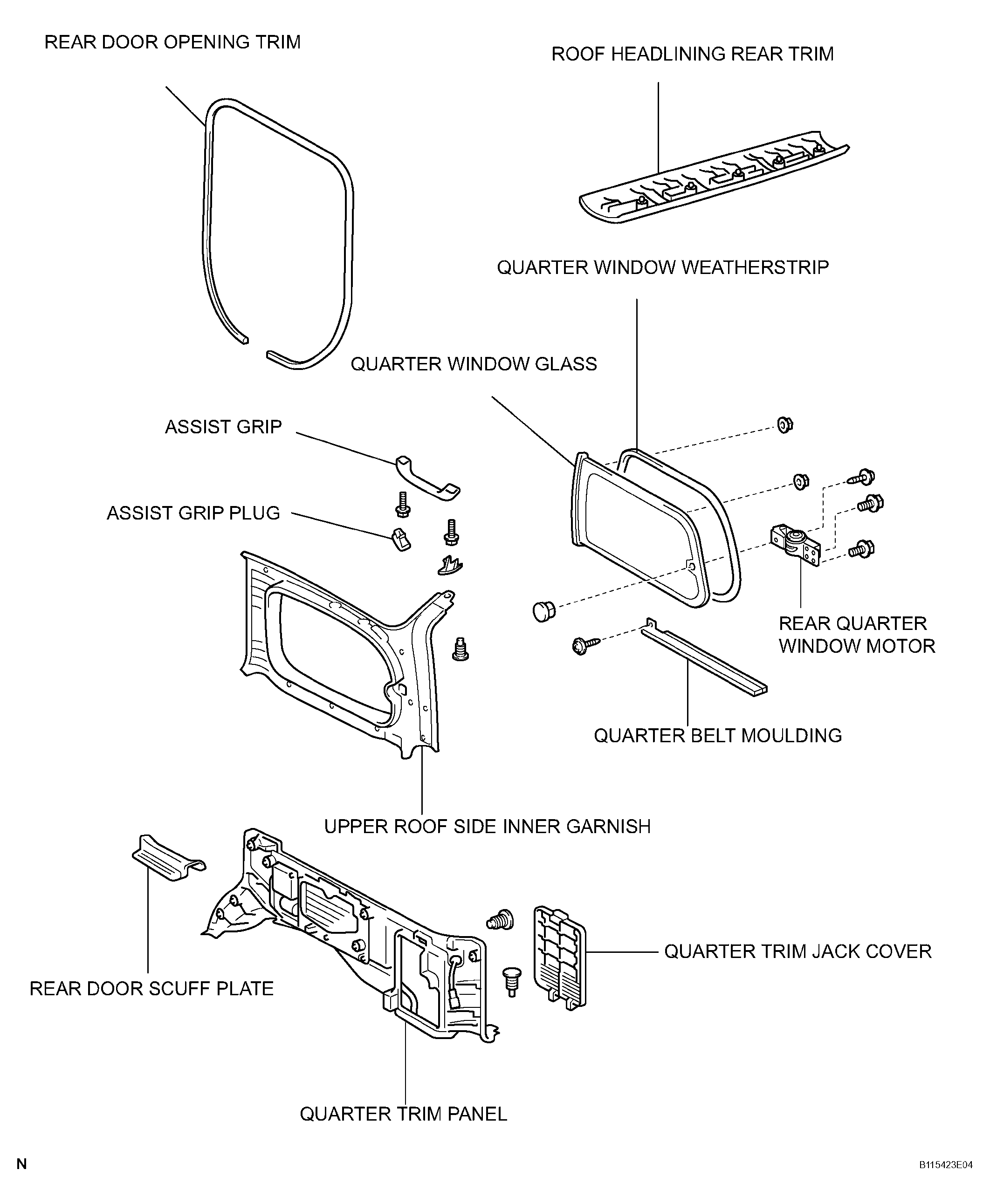 REAR DOOR OPENING TRIM

ROOF HEADLINING REAR TRIM

QUARTER WINDOW WEATHERSTRIP

QUARTER WINDOW GLASS

ASSIST GRIP

ASSIST GRIP PLUG

REAR QUARTER WINDOW MOTOR

QUARTER BELT MOULDING

UPPER ROOF SIDE INNER GARNISH

QUARTER TRIM JACK COVER

REAR DOOR SCUFF PLATE

QUARTER TRIM PANEL

N

B115423E04