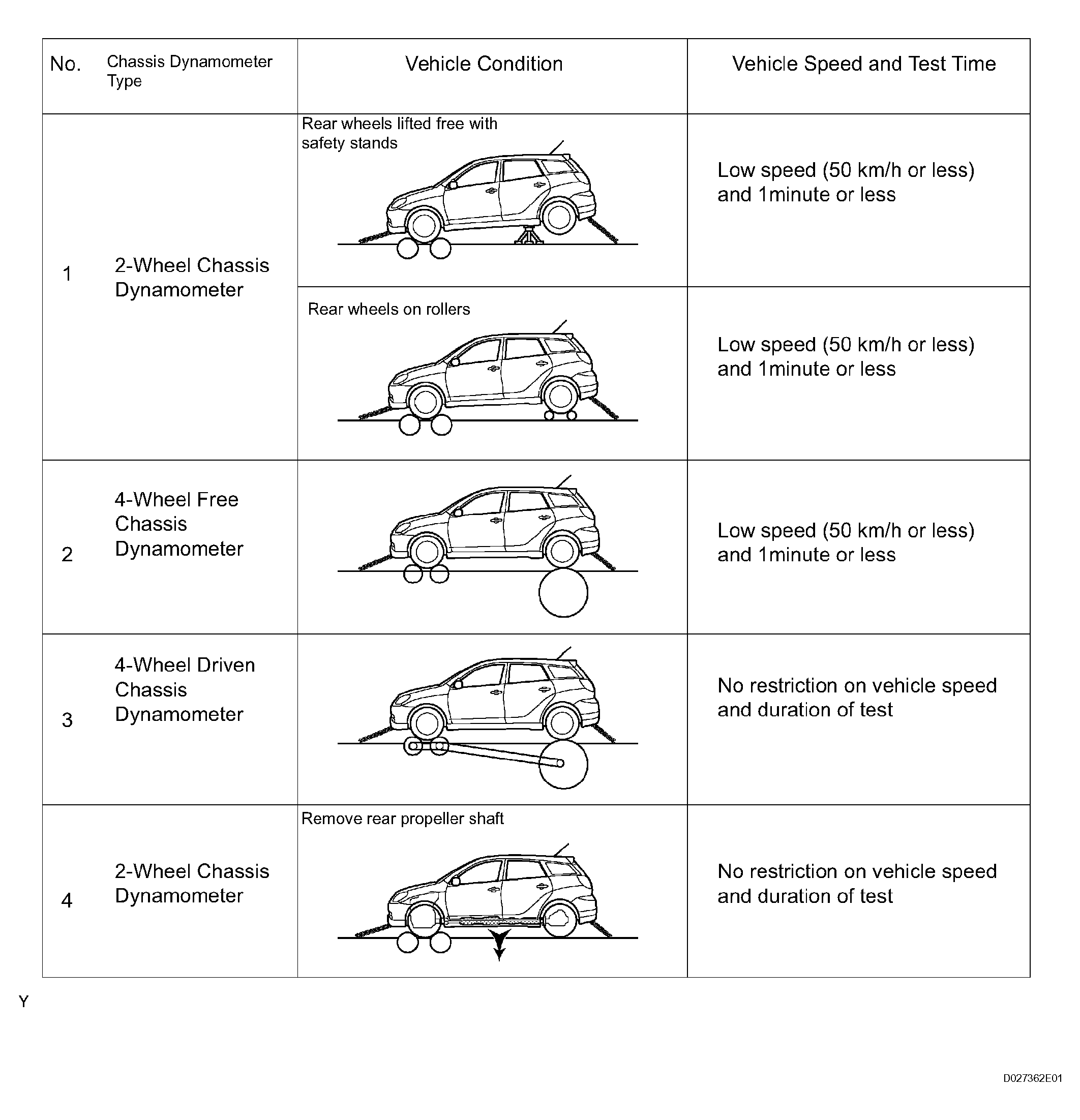 | No. | Chassis Dynamometer Type | Vehicle Condition | Vehicle Speed and Test Time |
|---|---|---|---|
| 1 | 2-Wheel Chassis Dynamometer | Rear wheels lifted free with safety stands | Low speed (50 km/h or less) and 1minute or less |
| | | Rear wheels on rollers | Low speed (50 km/h or less) and 1minute or less |
| 2 | 4-Wheel Free Chassis Dynamometer | | Low speed (50 km/h or less) and 1minute or less |
| 3 | 4-Wheel Driven Chassis Dynamometer | | No restriction on vehicle speed and duration of test |
| 4 | 2-Wheel Chassis Dynamometer | Remove rear propeller shaft | No restriction on vehicle speed and duration of test |

Y

D027362E01