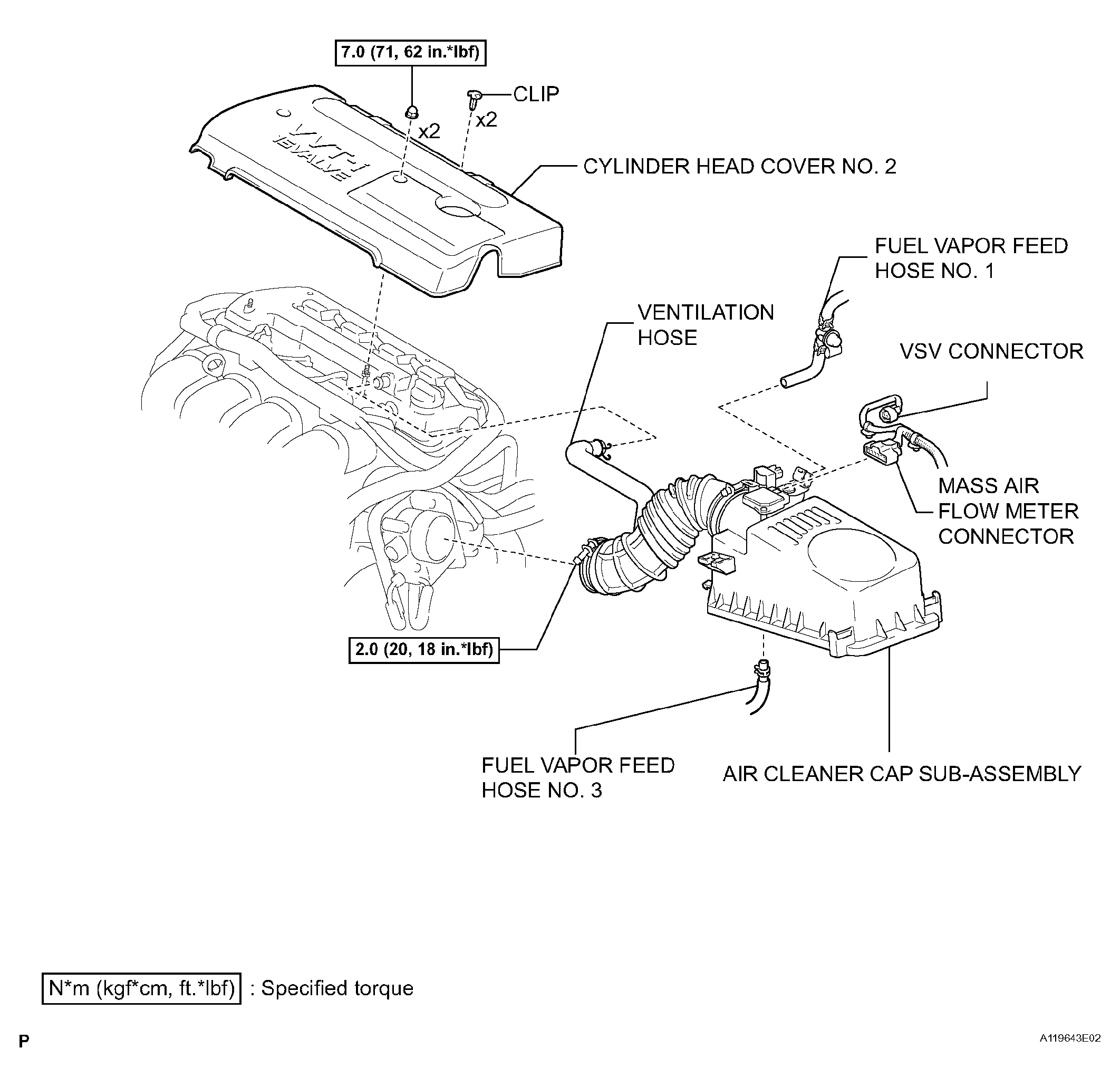 7.0 (71, 62 in.*lbf)

CLIP

x2

x2

VVT-i 16VALVE

CYLINDER HEAD COVER NO. 2

FUEL VAPOR FEED HOSE NO. 1

VENTILATION HOSE

VSV CONNECTOR

MASS AIR FLOW METER CONNECTOR

2.0 (20, 18 in.*lbf)

FUEL VAPOR FEED HOSE NO. 3

AIR CLEANER CAP SUB-ASSEMBLY

N*m (kgf*cm, ft.*lbf) : Specified torque

P

A119643E02