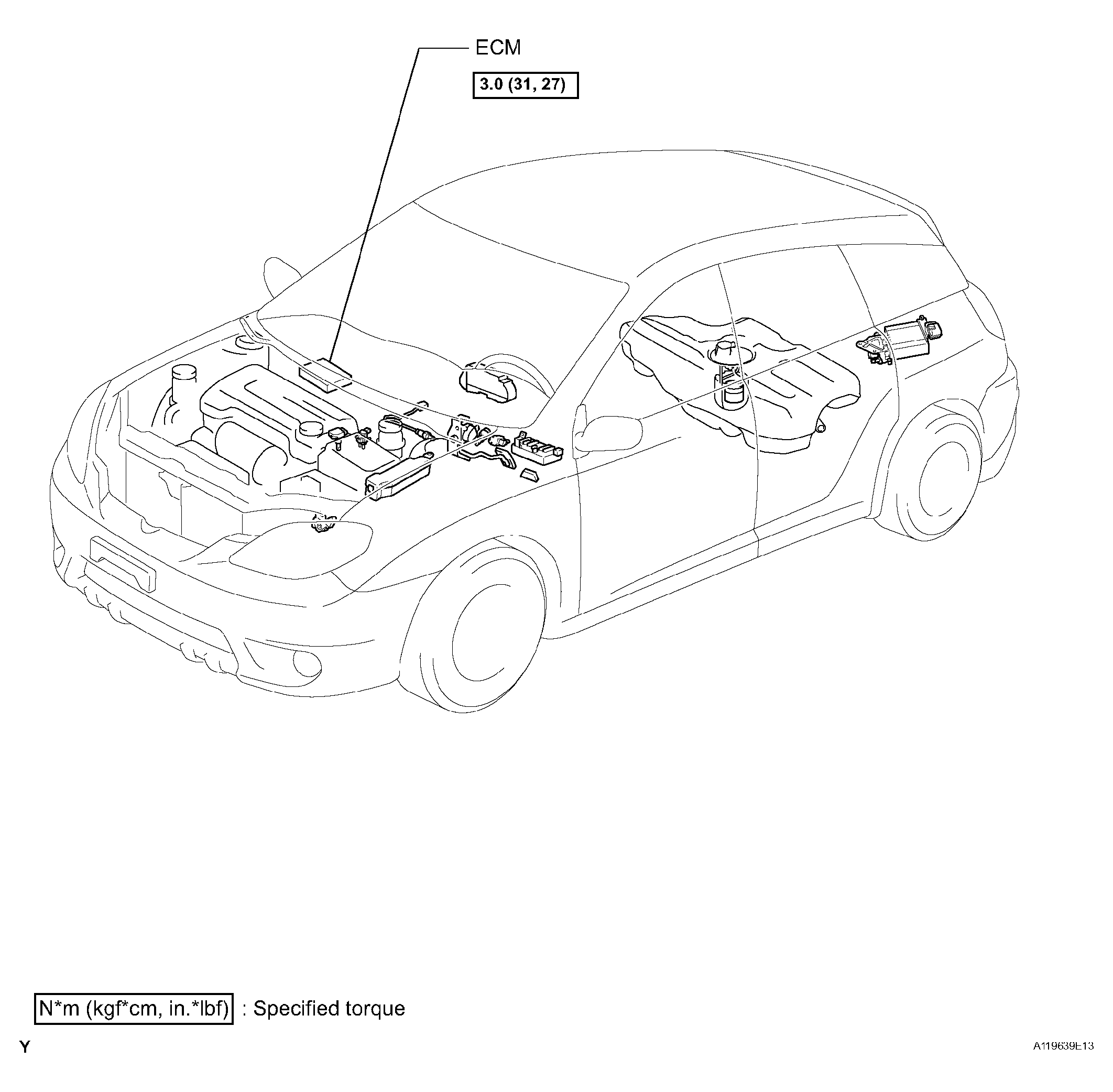 ECM

3.0 (31, 27)

N*m (kgf*cm, in.*lbf) : Specified torque

Y

A119639E13