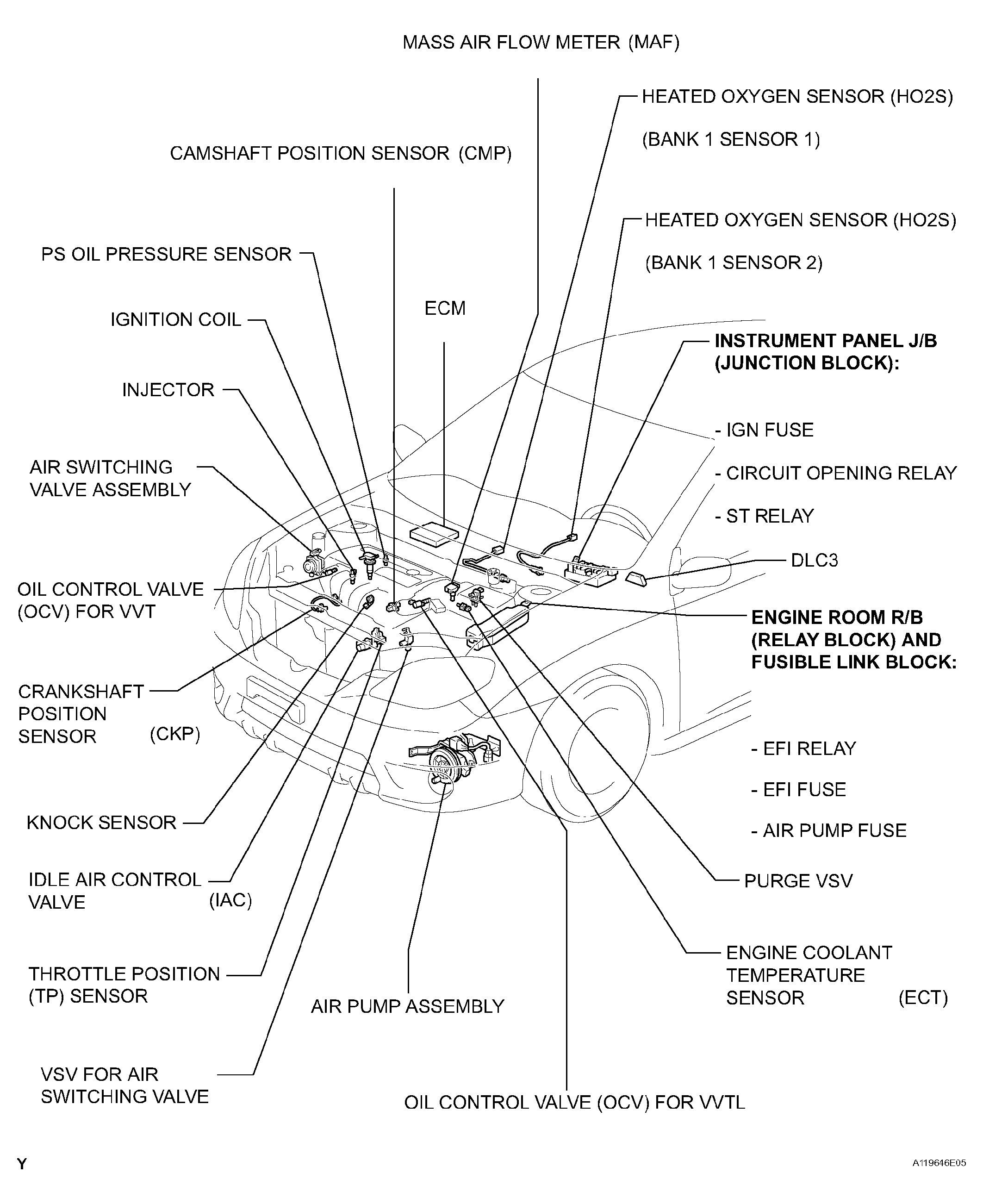 MASS AIR FLOW METER (MAF)

HEATED OXYGEN SENSOR (HO2S)
(BANK 1 SENSOR 1)

CAMSHAFT POSITION SENSOR (CMP)

HEATED OXYGEN SENSOR (HO2S)
(BANK 1 SENSOR 2)

PS OIL PRESSURE SENSOR

ECM

IGNITION COIL

INSTRUMENT PANEL J/B
(JUNCTION BLOCK):

INJECTOR

- IGN FUSE

AIR SWITCHING
VALVE ASSEMBLY

- CIRCUIT OPENING RELAY

- ST RELAY

DLC3

OIL CONTROL VALVE
(OCV) FOR VVT

ENGINE ROOM R/B
(RELAY BLOCK) AND
FUSIBLE LINK BLOCK:

CRANKSHAFT
POSITION
SENSOR (CKP)

- EFI RELAY

- EFI FUSE

KNOCK SENSOR

- AIR PUMP FUSE

IDLE AIR CONTROL
VALVE (IAC)

PURGE VSV

THROTTLE POSITION
(TP) SENSOR

ENGINE COOLANT
TEMPERATURE
SENSOR (ECT)

AIR PUMP ASSEMBLY

VSV FOR AIR
SWITCHING VALVE

OIL CONTROL VALVE (OCV) FOR VVTL

Y

A119646E05