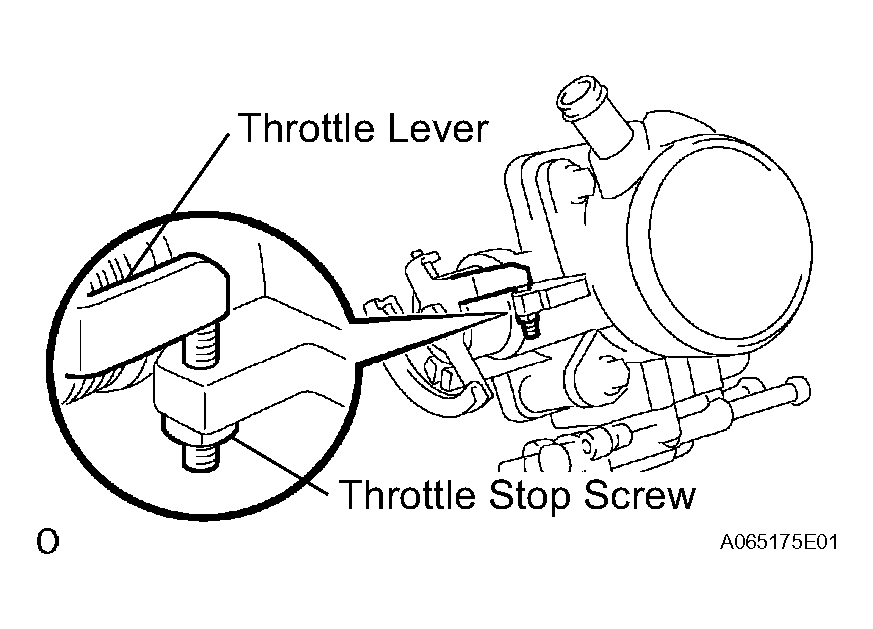 Throttle Lever

Throttle Stop Screw

O

A065175E01