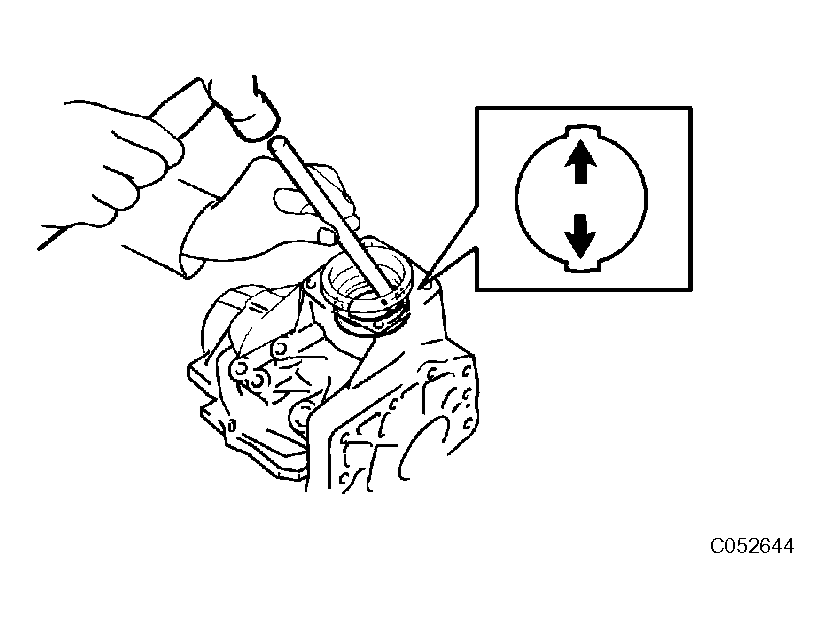 C052644