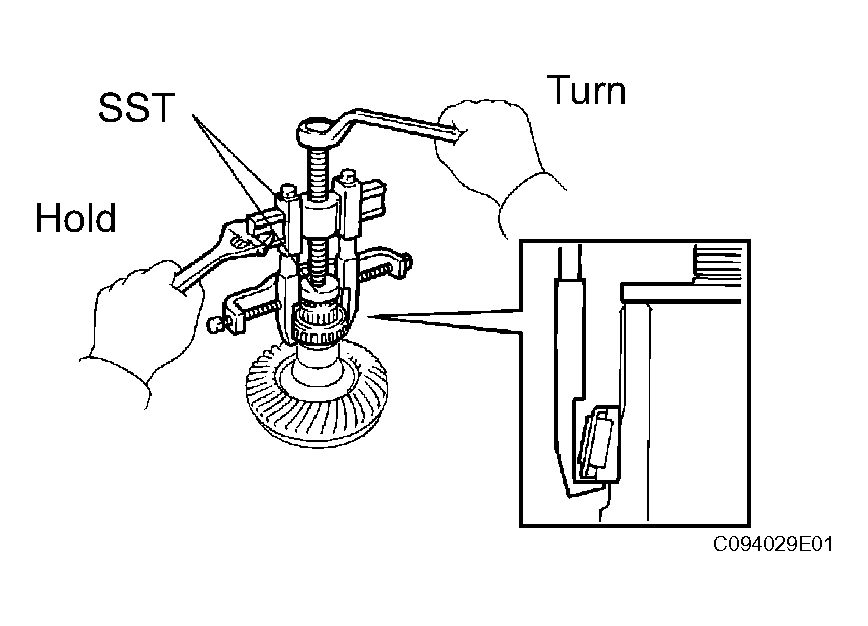 SST

Turn

Hold

C094029E01