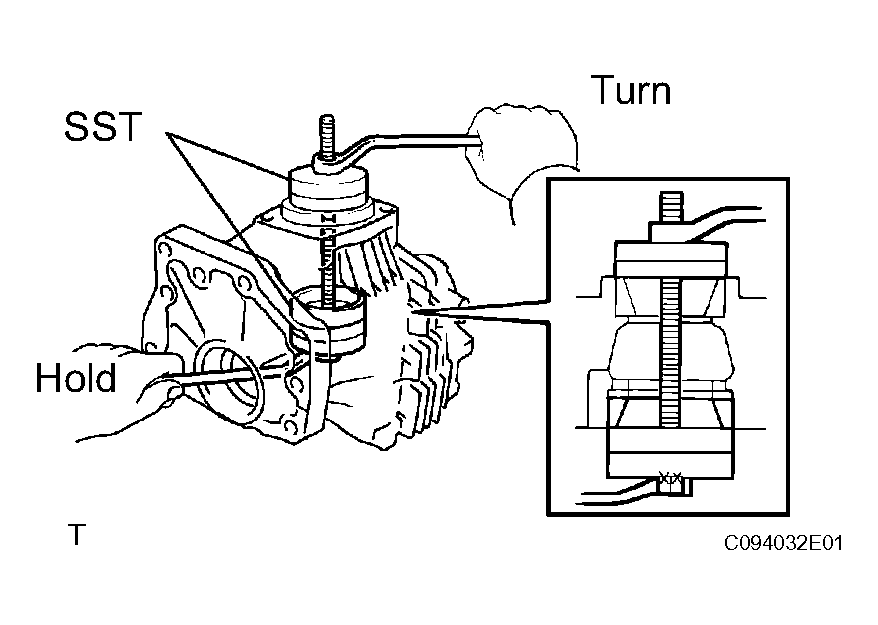 Turn

SST

Hold

T

C094032E01