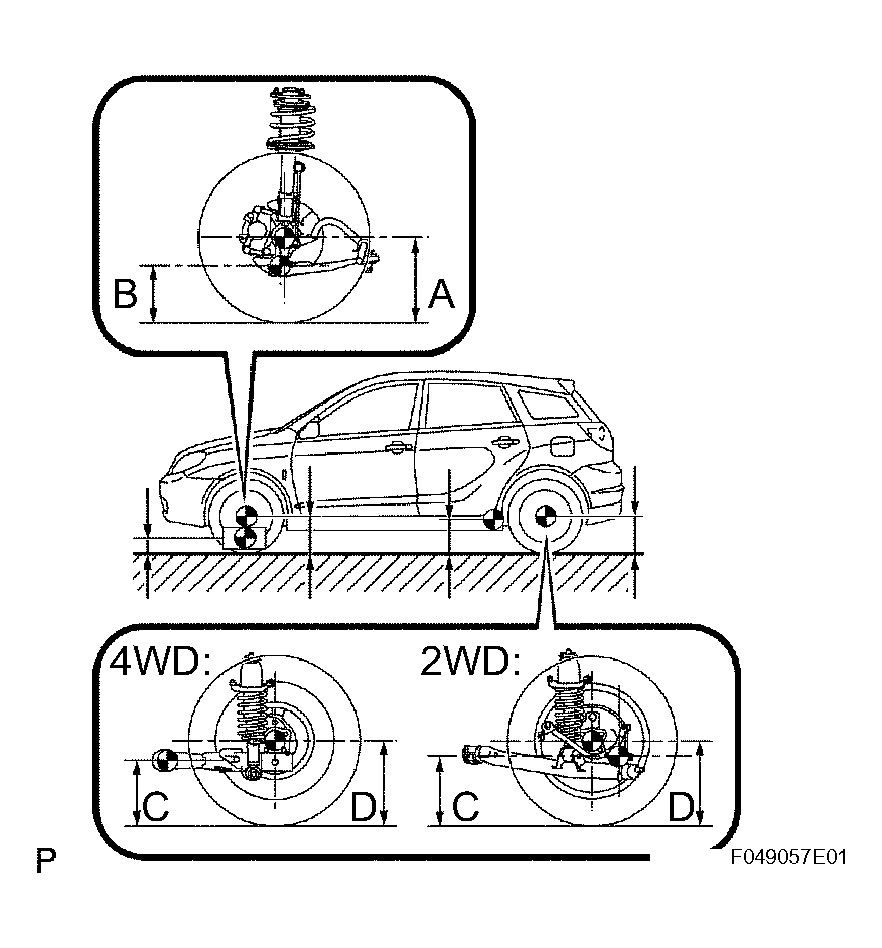 B
A
4WD:
C
D
2WD:
C
D
P
F049057E01