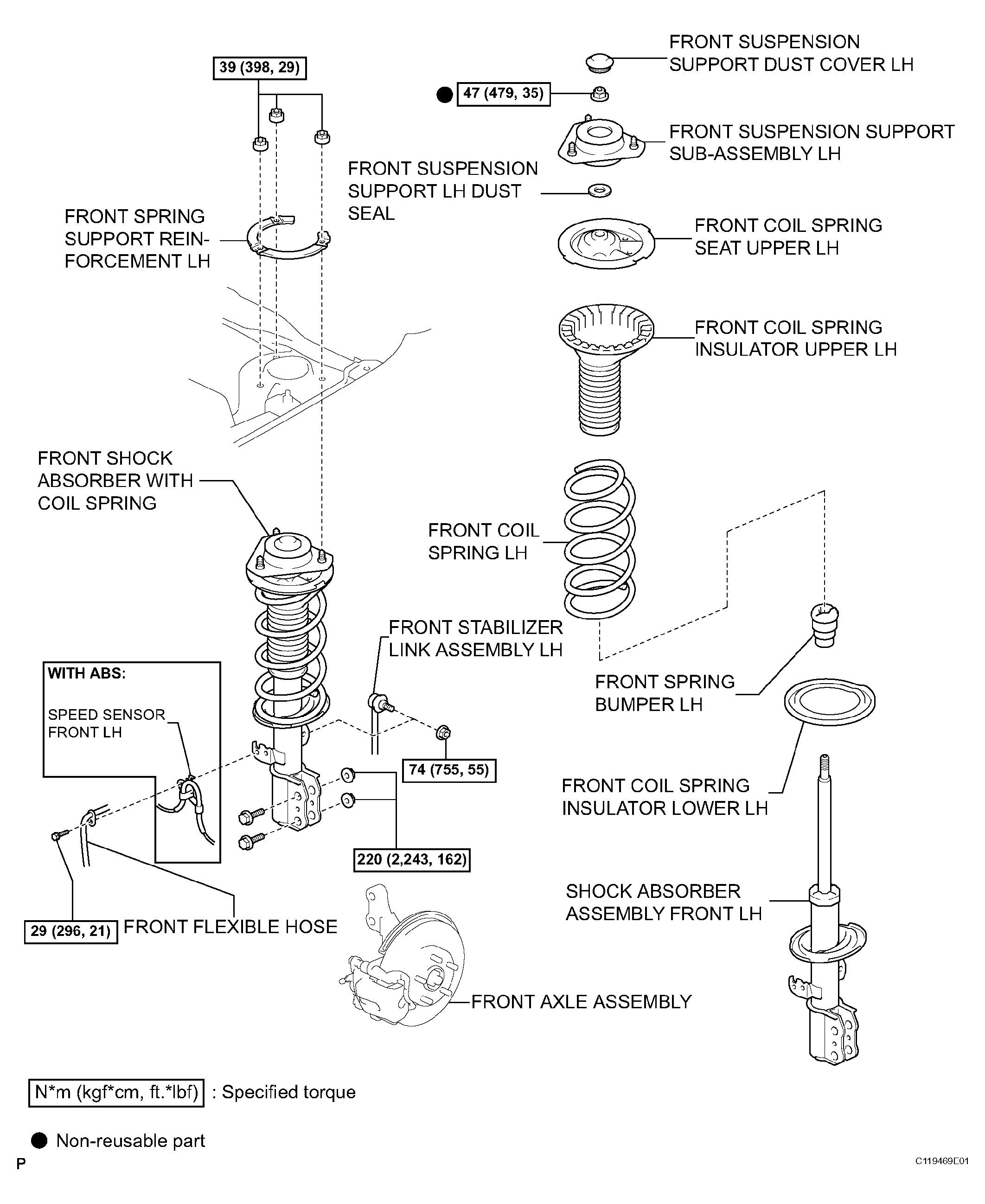 39 (398, 29)

FRONT SUSPENSION SUPPORT DUST COVER LH

47 (479, 35)

FRONT SUSPENSION SUPPORT SUB-ASSEMBLY LH

FRONT SUSPENSION SUPPORT LH DUST SEAL

FRONT SPRING SUPPORT REINFORCEMENT LH

FRONT COIL SPRING SEAT UPPER LH

FRONT COIL SPRING INSULATOR UPPER LH

FRONT SHOCK ABSORBER WITH COIL SPRING

FRONT COIL SPRING LH

FRONT STABILIZER LINK ASSEMBLY LH

WITH ABS:

SPEED SENSOR FRONT LH

FRONT SPRING BUMPER LH

74 (755, 55)

FRONT COIL SPRING INSULATOR LOWER LH

220 (2,243, 162)

SHOCK ABSORBER ASSEMBLY FRONT LH

29 (296, 21)

FRONT FLEXIBLE HOSE

FRONT AXLE ASSEMBLY

N*m (kgf*cm, ft.*lbf) : Specified torque

Non-reusable part

P

C119469E01