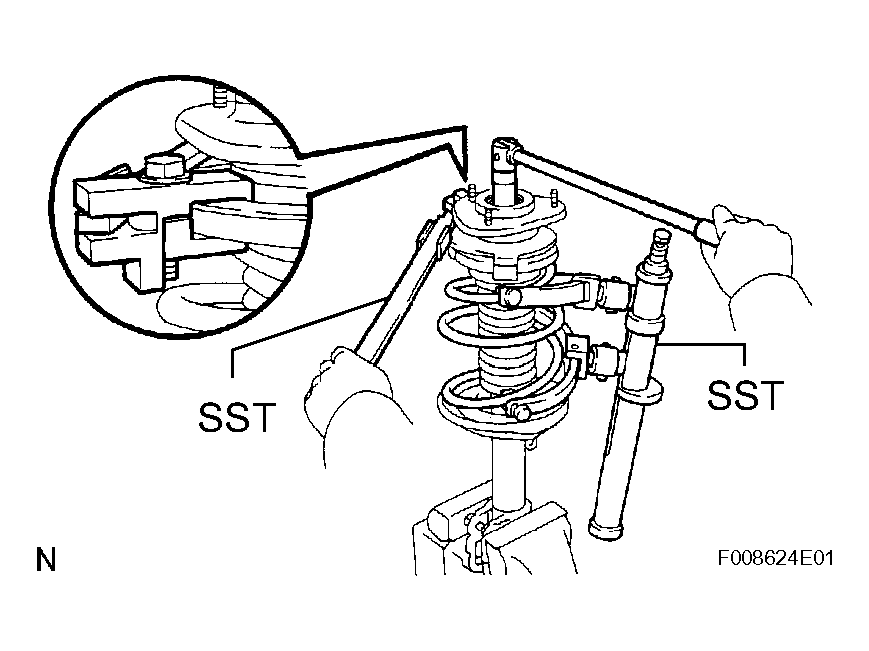 SST

SST

N

F008624E01