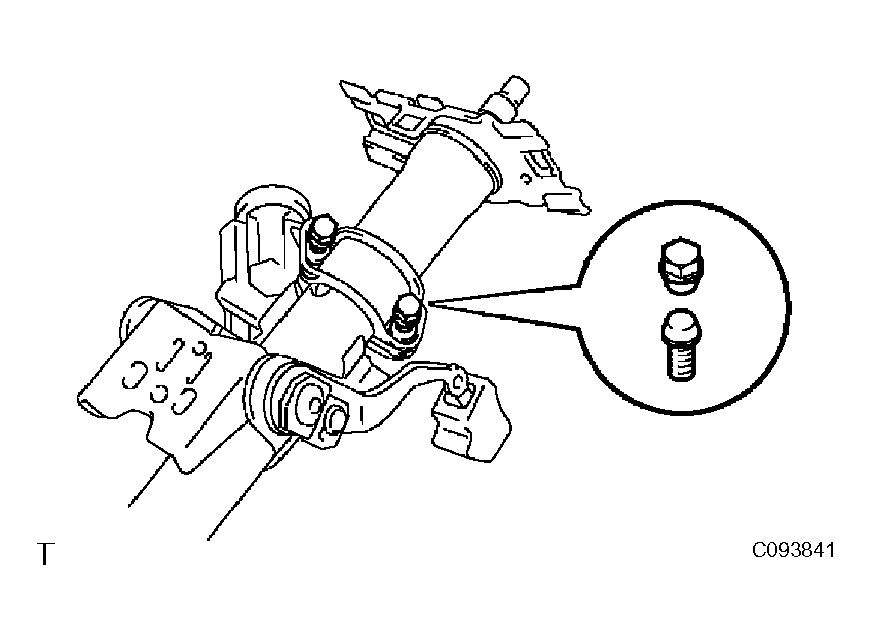 T

C093841