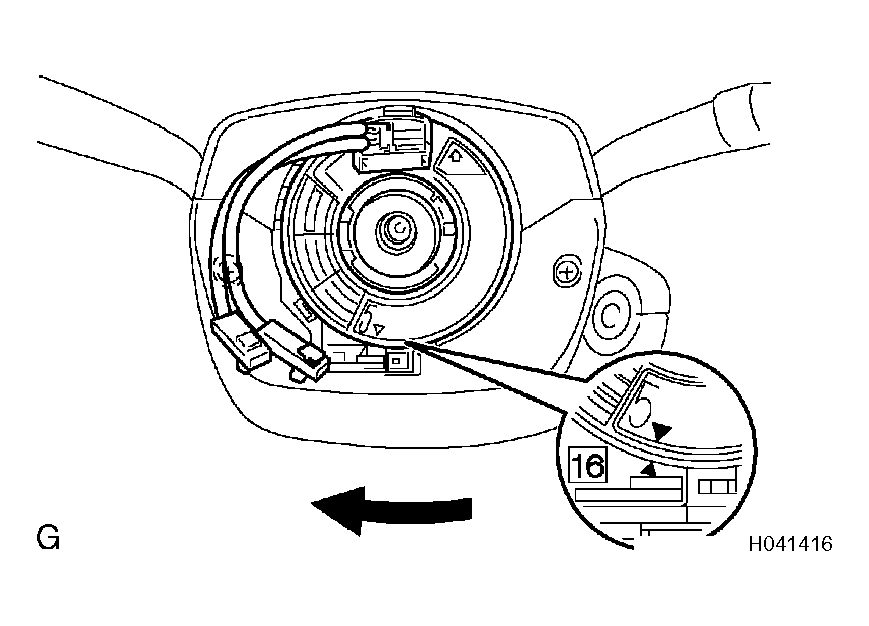 16

G

H041416