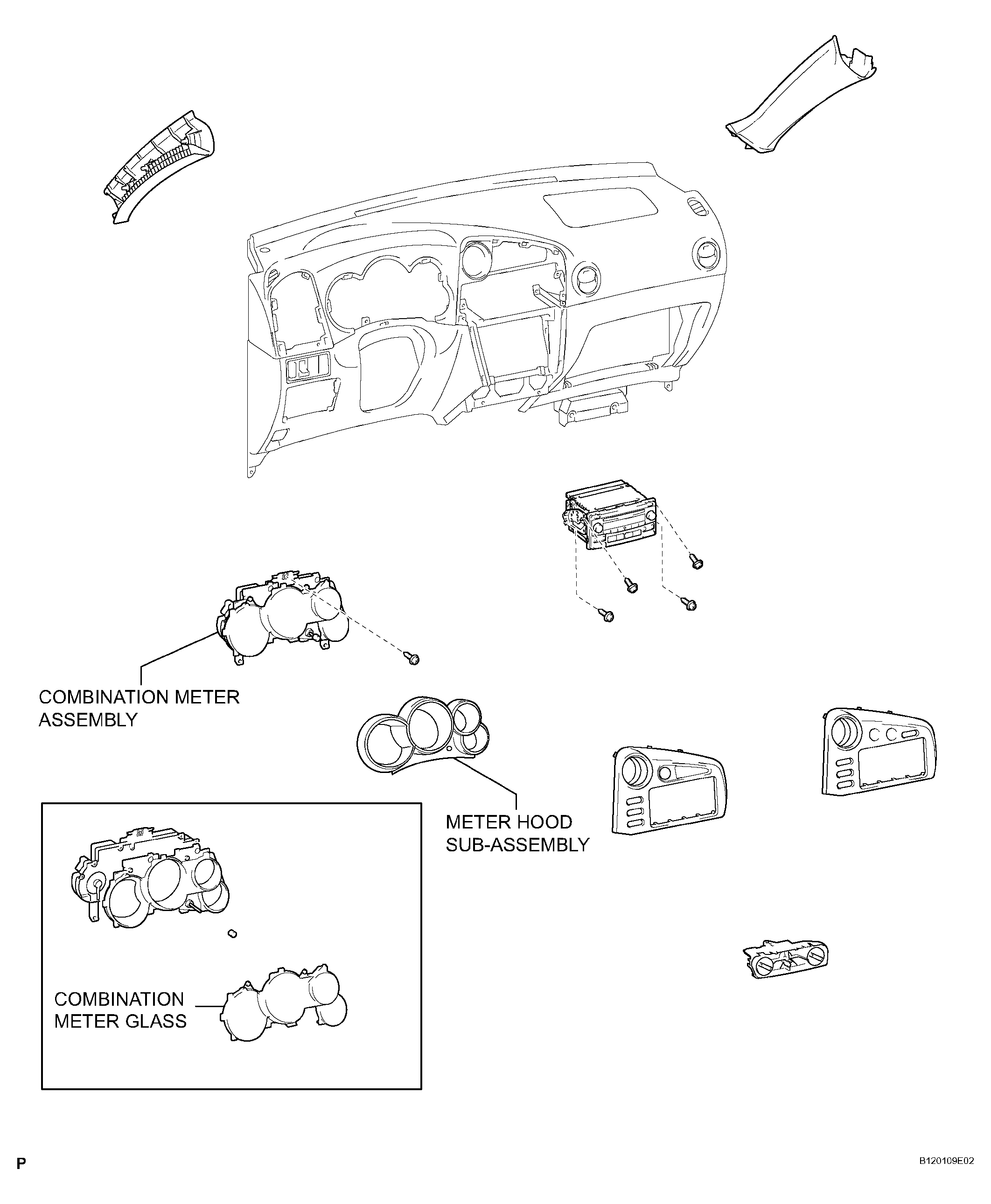 COMBINATION METER ASSEMBLY

METER HOOD SUB-ASSEMBLY

COMBINATION METER GLASS

P

B120109E02