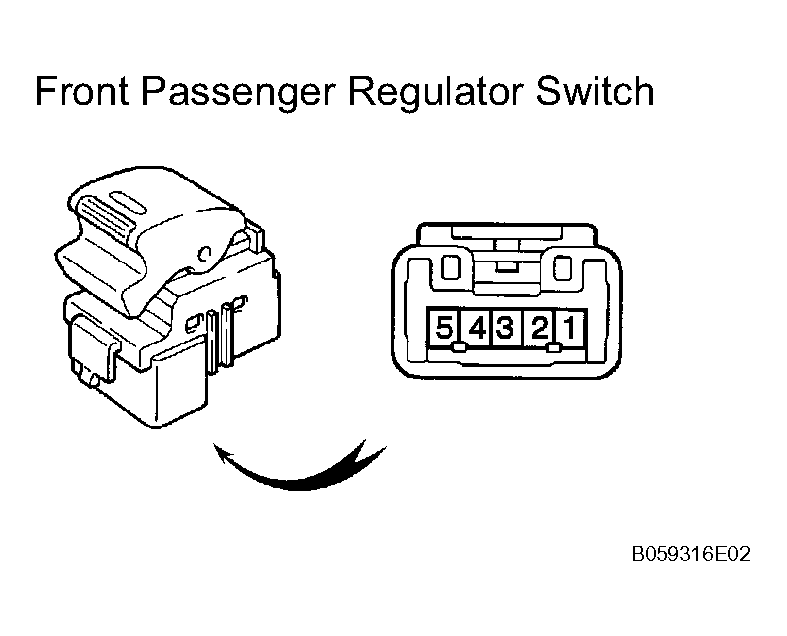 Front Passenger Regulator Switch

5 4 3 2 1

B059316E02