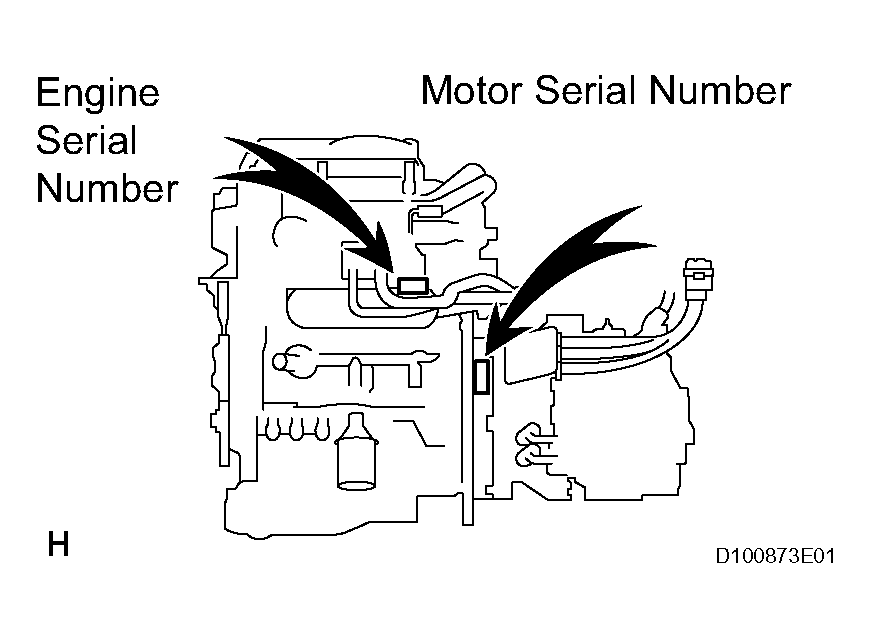 Engine Serial Number

Motor Serial Number

H

D100873E01