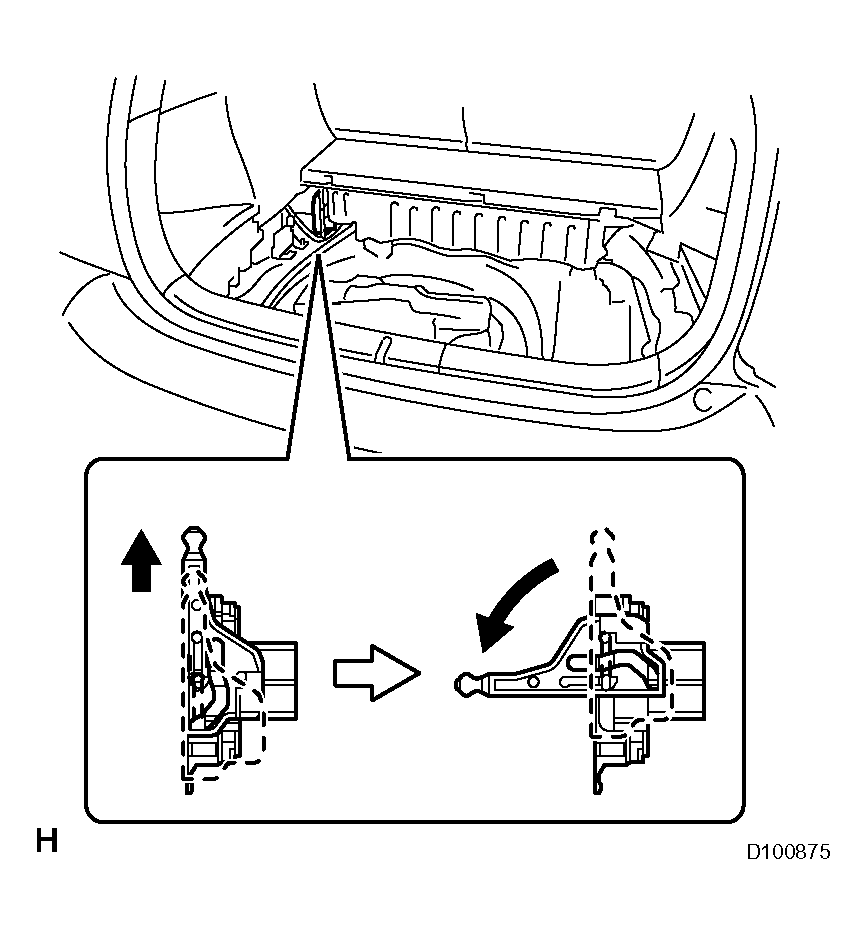 H

D100875