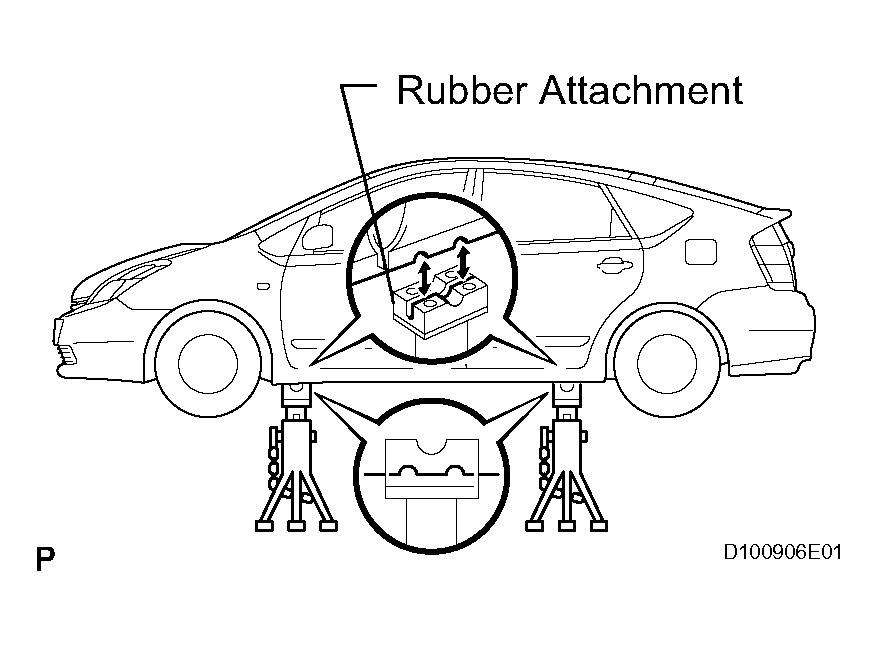 Rubber Attachment

P

D100906E01