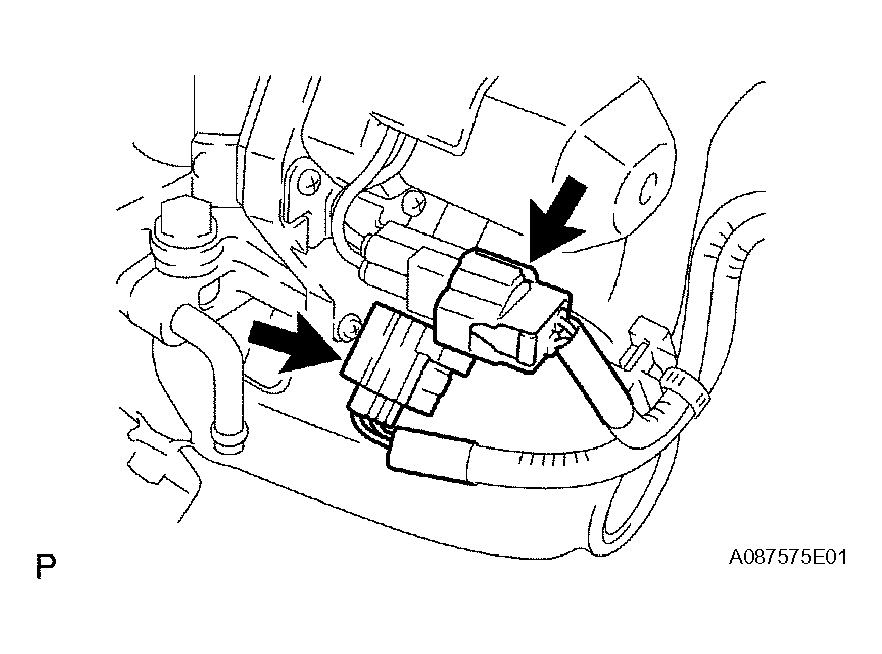 P

A087575E01