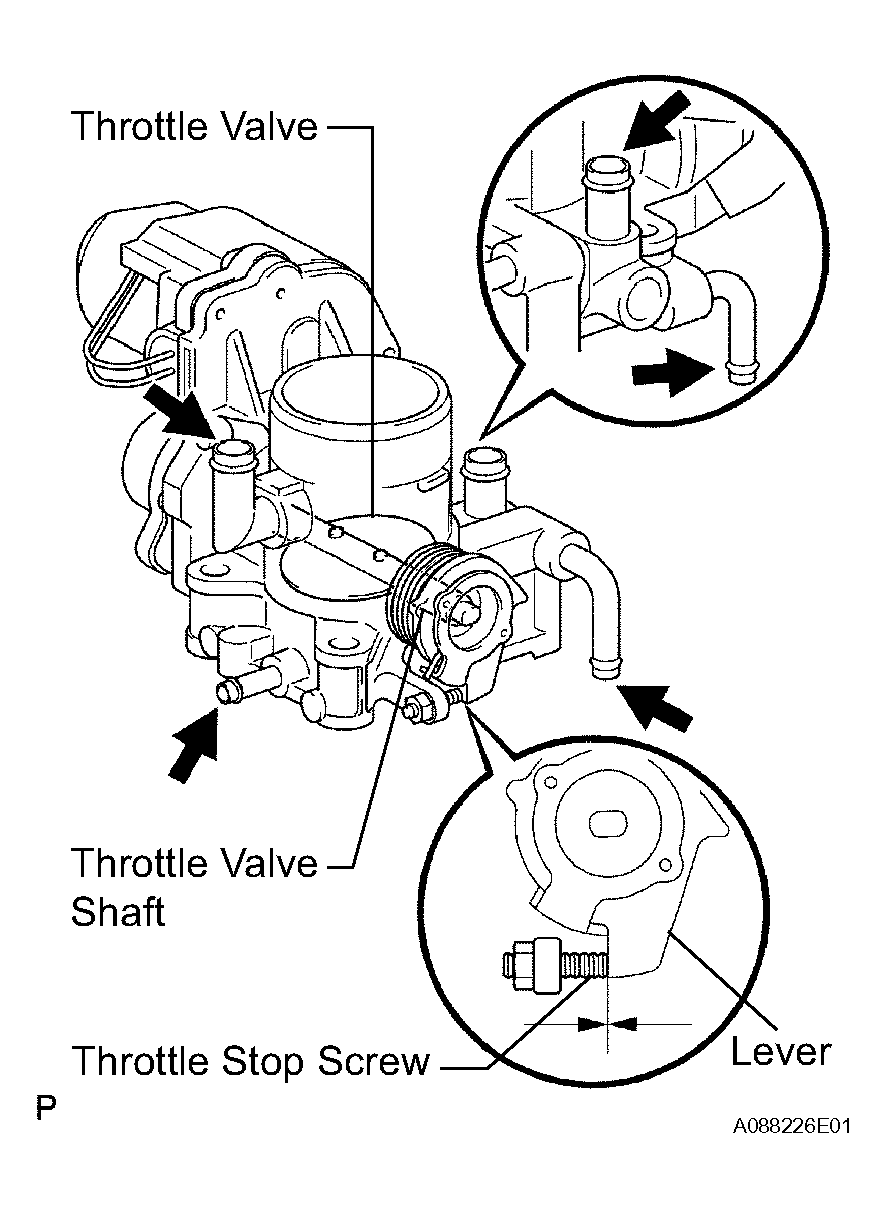 Throttle Valve

Throttle Valve Shaft

Throttle Stop Screw

Lever

P

A088226E01