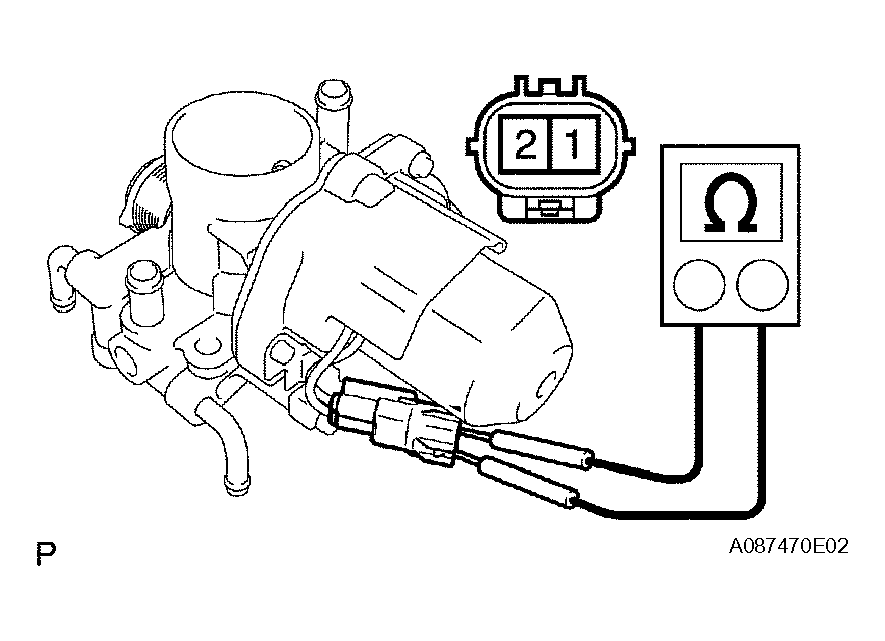 2 1

Ω

P

A087470E02