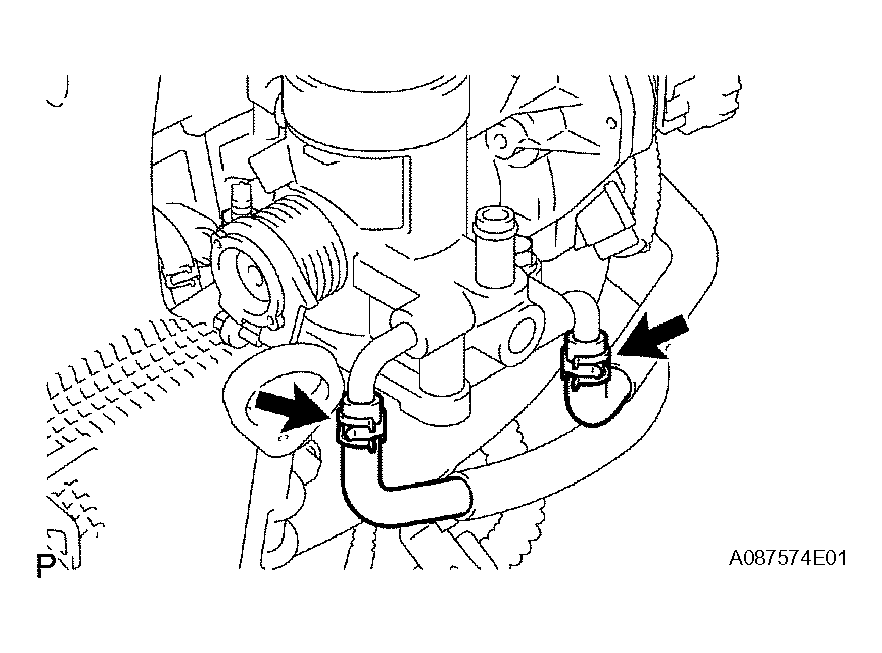 P

A087574E01